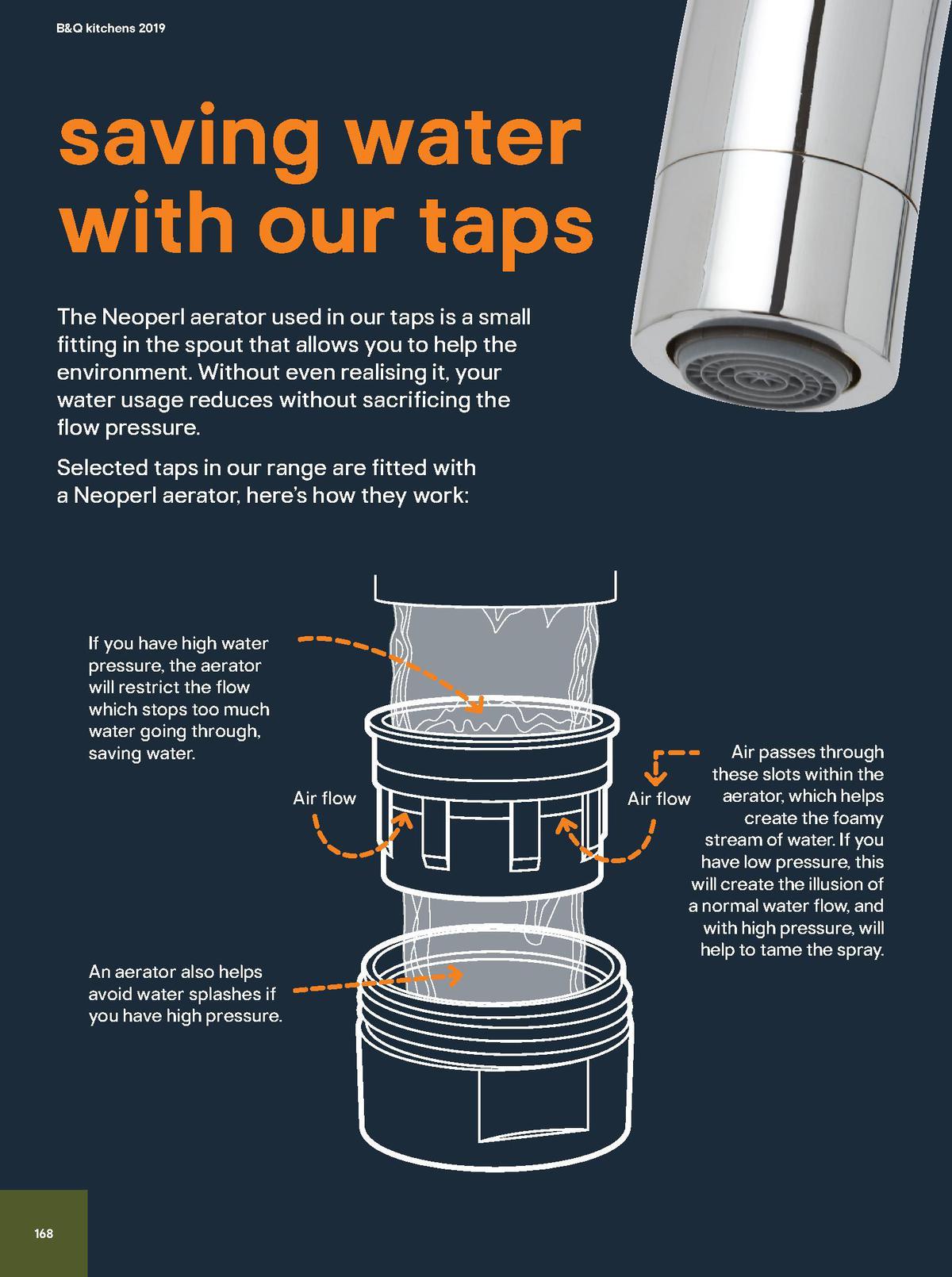 B&Q kitchens 2019

saving water with our taps

The Neoperl aerator used in our taps is a small fitting in the spout that allows you to help the environment. Without even realising it, your water usage reduces without sacrificing the flow pressure.

Selected taps in our range are fitted with a Neoperl aerator, here's how they work:

If you have high water pressure, the aerator will restrict the flow which stops too much water going through, saving water.

Air flow

Air flow

Air passes through these slots within the aerator, which helps create the foamy stream of water. If you have low pressure, this will create the illusion of a normal water flow, and with high pressure, will help to tame the spray.

An aerator also helps avoid water splashes if you have high pressure.

168