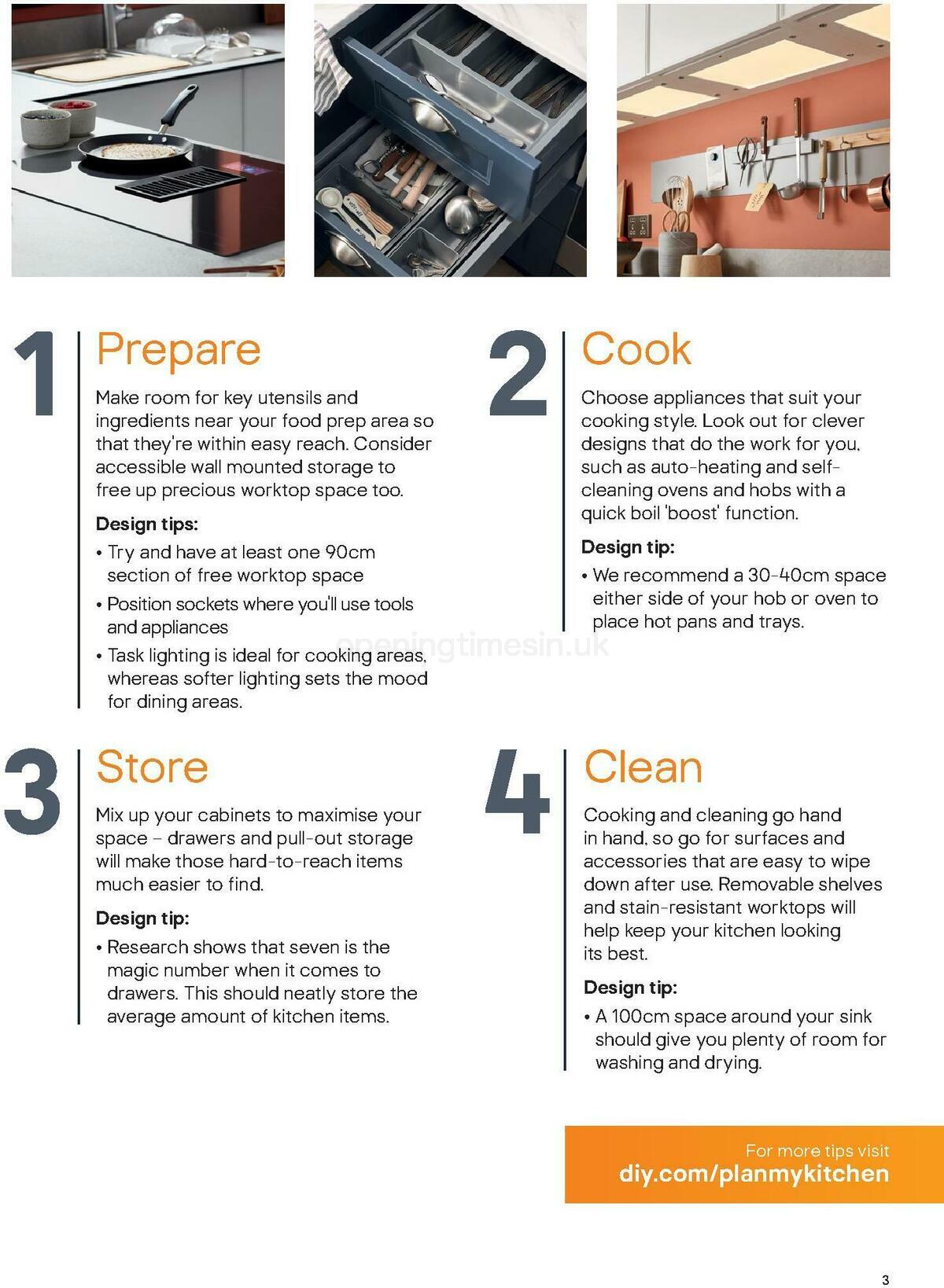 1

Prepare

Make room for key utensils and ingredients near your food prep area so that they're within easy reach. Consider accessible wall mounted storage to free up precious worktop space too.

Design tips:

• Try and have at least one 90cm section of free worktop space

• Position sockets where you'll use tools and appliances

• Task lighting is ideal for cooking areas, whereas softer lighting sets the mood for dining areas.

2

Cook

Choose appliances that suit your cooking style. Look out for clever designs that do the work for you, such as auto-heating and self-cleaning ovens and hobs with a quick boil 'boost' function.

Design tip:

• We recommend a 30-40cm space either side of your hob or oven to place hot pans and trays.

openingtimesin.uk

3

Store

Mix up your cabinets to maximise your space – drawers and pull-out storage will make those hard-to-reach items much easier to find.

Design tip:

• Research shows that seven is the magic number when it comes to drawers. This should neatly store the average amount of kitchen items.

4

Clean

Cooking and cleaning go hand in hand, so go for surfaces and accessories that are easy to wipe down after use. Removable shelves and stain-resistant worktops will help keep your kitchen looking its best.

Design tip:

• A 100cm space around your sink should give you plenty of room for washing and drying.

For more tips visit
diy.com/planmykitchen

3