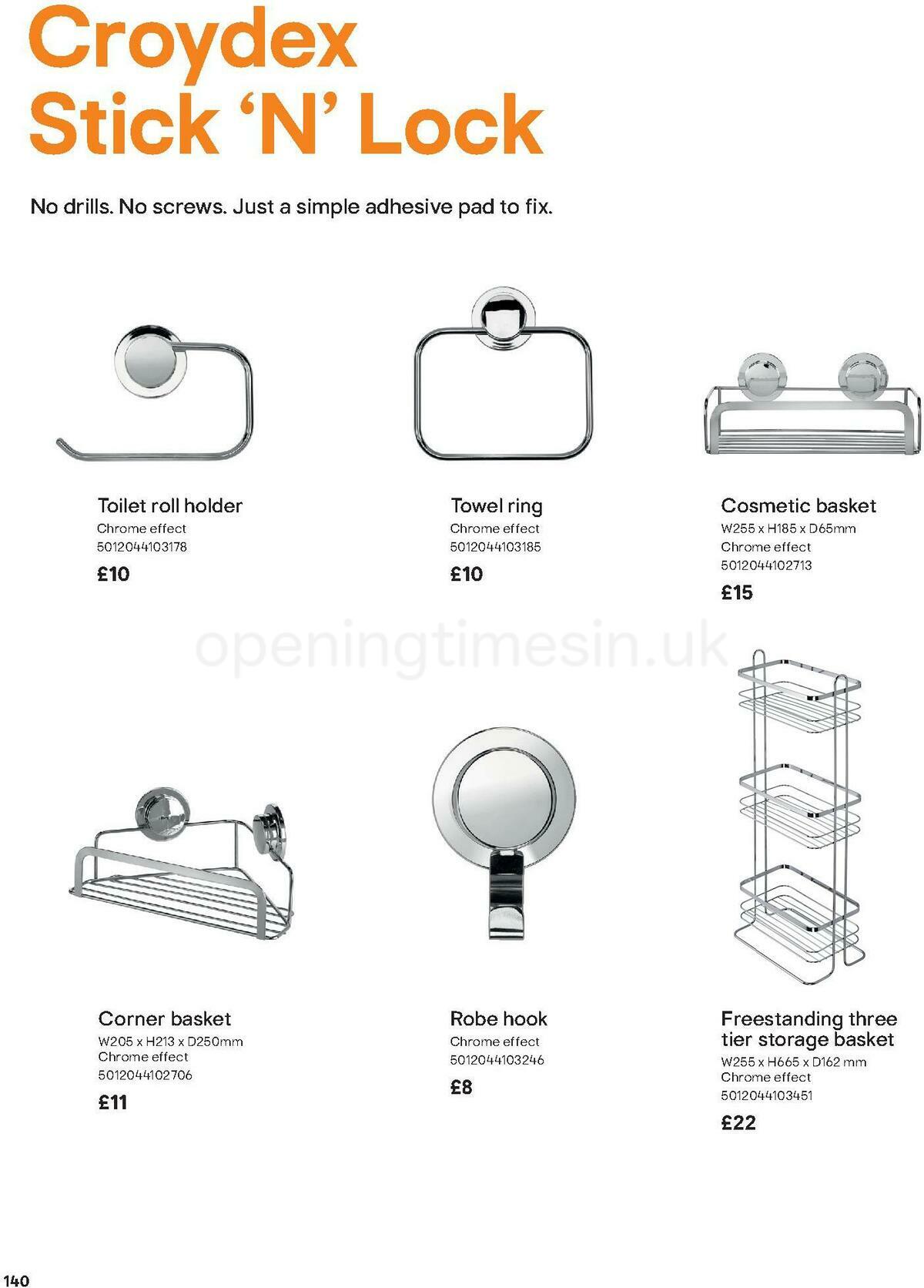 Croydex Stick 'N' Lock

No drills. No screws. Just a simple adhesive pad to fix.

Toilet roll holder
Chrome effect
5012044103178
£10

Towel ring
Chrome effect
5012044103185
£10

Cosmetic basket
W255 x H185 x D65mm
Chrome effect
5012044102713
£15

openingtimesin.uk

Corner basket
W205 x H213 x D250mm
Chrome effect
5012044102706
£11

Robe hook
Chrome effect
5012044103246
£8

Freestanding three tier storage basket
W255 x H665 x D162 mm
Chrome effect
5012044103451
£22

140