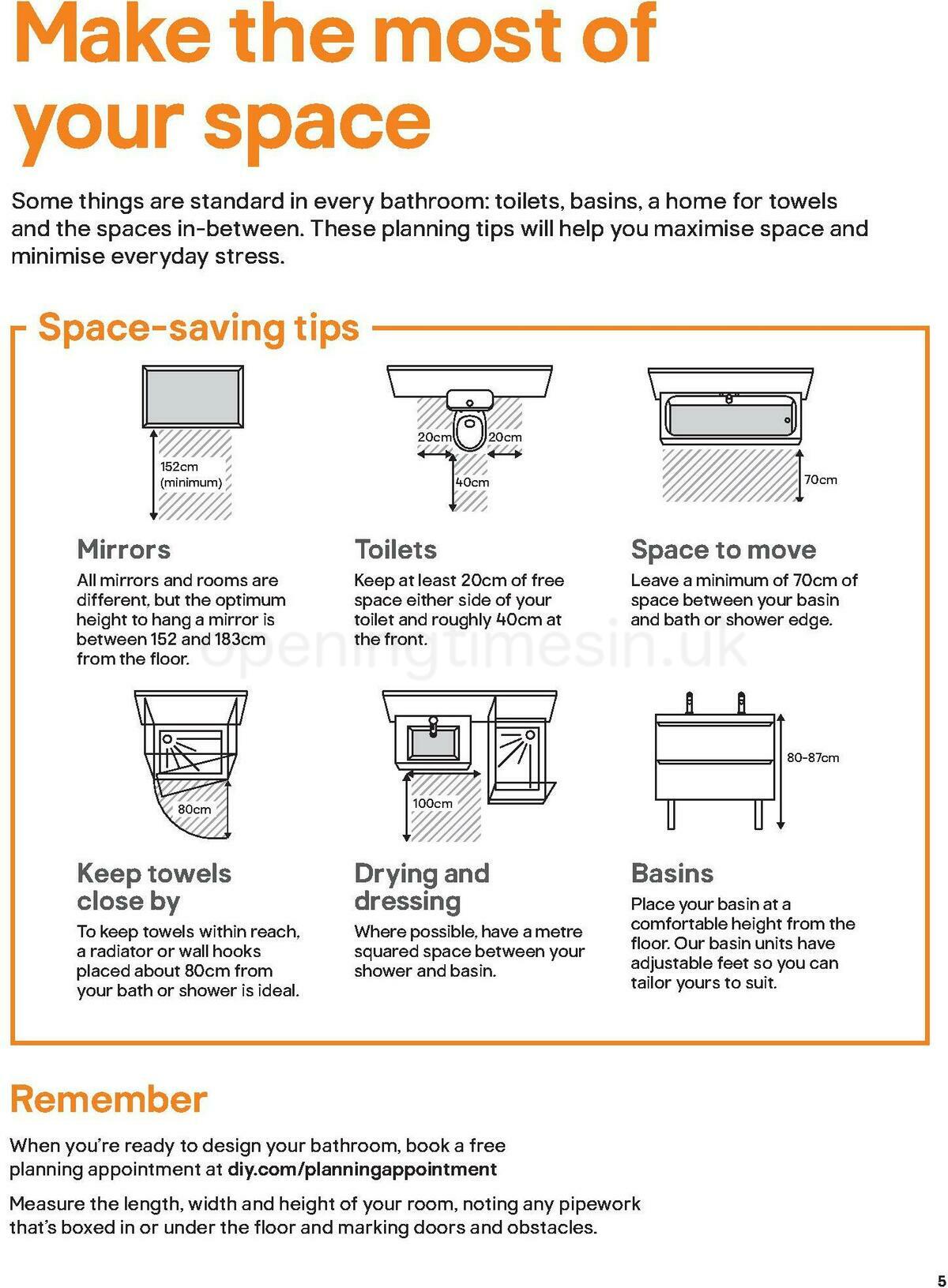 Make the most of your space

Some things are standard in every bathroom: toilets, basins, a home for towels and the spaces in-between. These planning tips will help you maximise space and minimise everyday stress.

Space-saving tips

152cm (minimum)

Mirrors
All mirrors and rooms are different, but the optimum height to hang a mirror is between 152 and 183cm from the floor.

20cm 20cm 40cm

Toilets
Keep at least 20cm of free space either side of your toilet and roughly 40cm at the front.

70cm

Space to move
Leave a minimum of 70cm of space between your basin and bath or shower edge.

openingtimesin.uk

80cm

Keep towels close by
To keep towels within reach, a radiator or wall hooks placed about 80cm from your bath or shower is ideal.

100cm

Drying and dressing
Where possible, have a metre squared space between your shower and basin.

80-87cm

Basins
Place your basin at a comfortable height from the floor. Our basin units have adjustable feet so you can tailor yours to suit.

Remember

When you're ready to design your bathroom, book a free planning appointment at diy.com/planningappointment

Measure the length, width and height of your room, noting any pipework that's boxed in or under the floor and marking doors and obstacles.

5