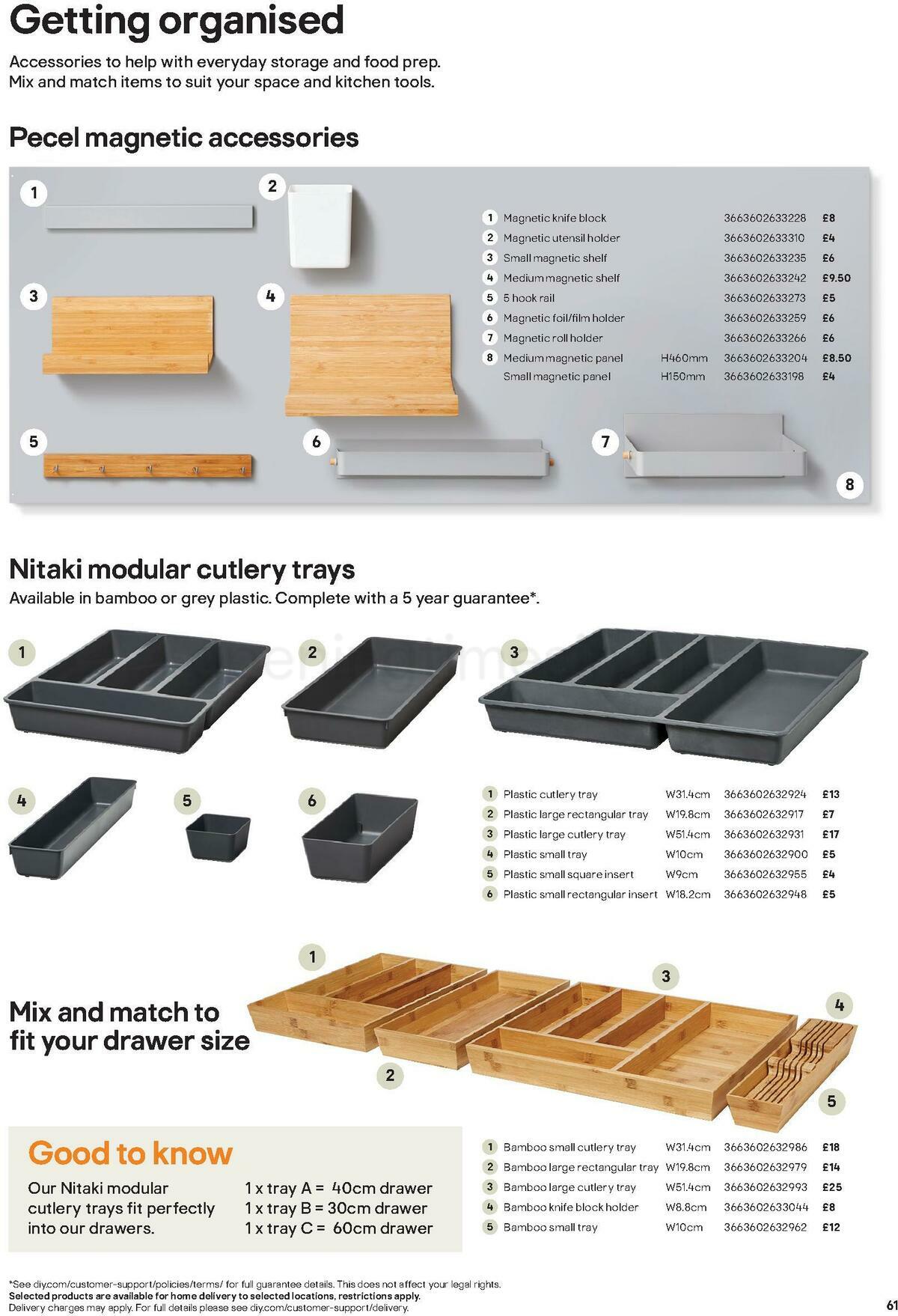 Getting organised

Accessories to help with everyday storage and food prep. Mix and match items to suit your space and kitchen tools.

Pecel magnetic accessories

1
2
3
4
5
6
7
8

| | | | | |
|---|---|---|---|---|
| 1 | Magnetic knife block | | 3663602633228 | £8 |
| 2 | Magnetic utensil holder | | 3663602633310 | £4 |
| 3 | Small magnetic shelf | | 3663602633235 | £6 |
| 4 | Medium magnetic shelf | | 3663602633242 | £9.50 |
| 5 | 5 hook rail | | 3663602633273 | £5 |
| 6 | Magnetic foil/film holder | | 3663602633259 | £6 |
| 7 | Magnetic roll holder | | 3663602633266 | £6 |
| 8 | Medium magnetic panel | H460mm | 3663602633204 | £8.50 |
| | Small magnetic panel | H150mm | 3663602633198 | £4 |

Nitaki modular cutlery trays

Available in bamboo or grey plastic. Complete with a 5 year guarantee*.

1
2
3
4
5
6

| | | | | |
|---|---|---|---|---|
| 1 | Plastic cutlery tray | W31.4cm | 3663602632924 | £13 |
| 2 | Plastic large rectangular tray | W19.8cm | 3663602632917 | £7 |
| 3 | Plastic large cutlery tray | W51.4cm | 3663602632931 | £17 |
| 4 | Plastic small tray | W10cm | 3663602632900 | £5 |
| 5 | Plastic small square insert | W9cm | 3663602632955 | £4 |
| 6 | Plastic small rectangular insert | W18.2cm | 3663602632948 | £5 |

Mix and match to fit your drawer size

1
2
3
4
5

Good to know

Our Nitaki modular cutlery trays fit perfectly into our drawers.

1 x tray A = 40cm drawer
1 x tray B = 30cm drawer
1 x tray C = 60cm drawer

| | | | | |
|---|---|---|---|---|
| 1 | Bamboo small cutlery tray | W31.4cm | 3663602632986 | £18 |
| 2 | Bamboo large rectangular tray | W19.8cm | 3663602632979 | £14 |
| 3 | Bamboo large cutlery tray | W51.4cm | 3663602632993 | £25 |
| 4 | Bamboo knife block holder | W8.8cm | 3663602633044 | £8 |
| 5 | Bamboo small tray | W10cm | 3663602632962 | £12 |

*See diy.com/customer-support/policies/terms/ for full guarantee details. This does not affect your legal rights.
Selected products are available for home delivery to selected locations, restrictions apply.
Delivery charges may apply. For full details please see diy.com/customer-support/delivery.

61