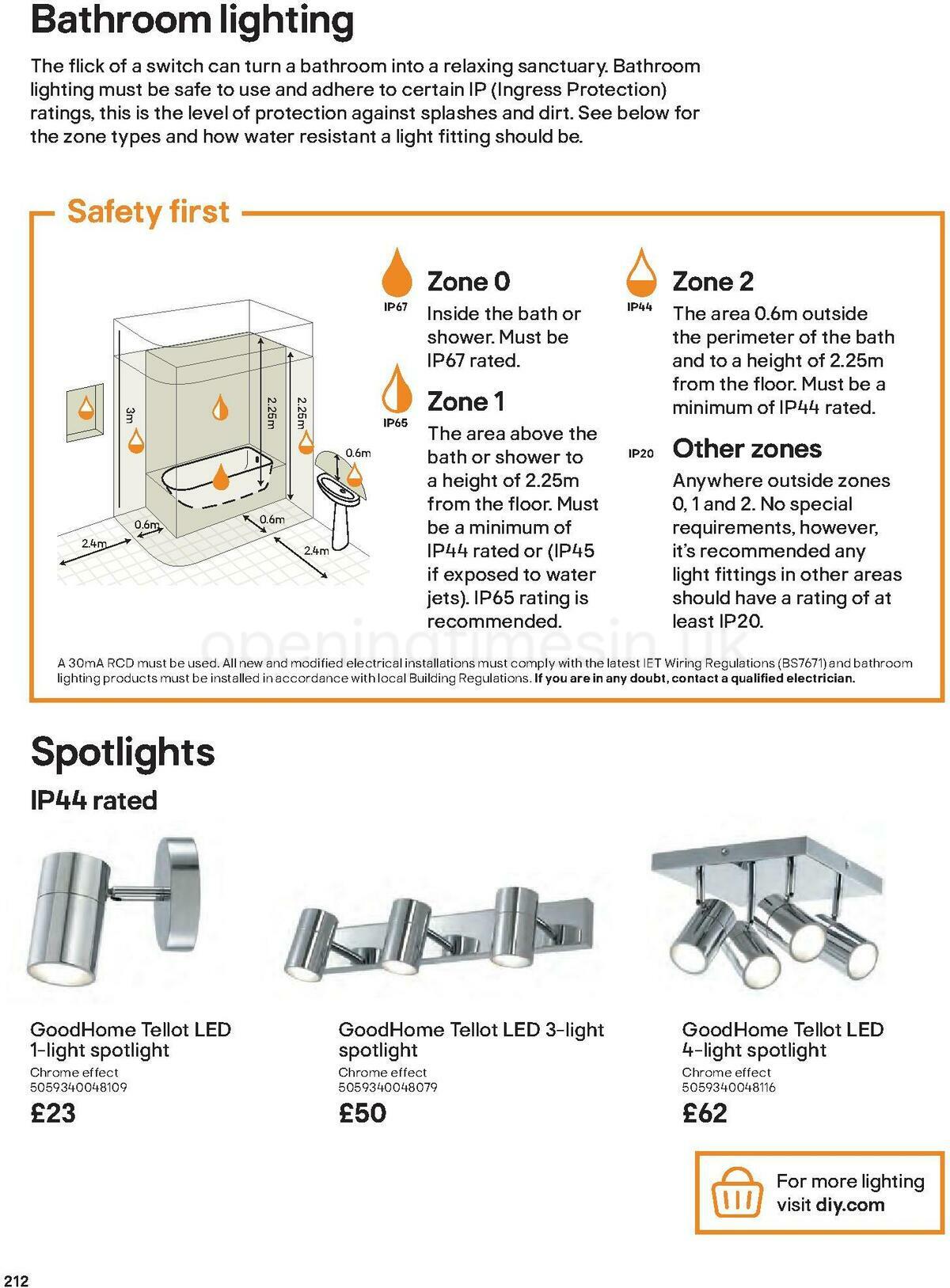 Bathroom lighting

The flick of a switch can turn a bathroom into a relaxing sanctuary. Bathroom lighting must be safe to use and adhere to certain IP (Ingress Protection) ratings, this is the level of protection against splashes and dirt. See below for the zone types and how water resistant a light fitting should be.

Safety first

3m
2.25m
2.25m
0.6m
0.6m
0.6m
2.4m
2.4m

IP67
Zone 0
Inside the bath or shower. Must be IP67 rated.

IP65
Zone 1
The area above the bath or shower to a height of 2.25m from the floor. Must be a minimum of IP44 rated or (IP45 if exposed to water jets). IP65 rating is recommended.

IP44
Zone 2
The area 0.6m outside the perimeter of the bath and to a height of 2.25m from the floor. Must be a minimum of IP44 rated.

IP20
Other zones
Anywhere outside zones 0, 1 and 2. No special requirements, however, it's recommended any light fittings in other areas should have a rating of at least IP20.

openingtimesin.uk

A 30mA RCD must be used. All new and modified electrical installations must comply with the latest IET Wiring Regulations (BS7671) and bathroom lighting products must be installed in accordance with local Building Regulations. If you are in any doubt, contact a qualified electrician.

Spotlights

IP44 rated

GoodHome Tellot LED 1-light spotlight
Chrome effect
5059340048109
£23

GoodHome Tellot LED 3-light spotlight
Chrome effect
5059340048079
£50

GoodHome Tellot LED 4-light spotlight
Chrome effect
5059340048116
£62

For more lighting visit diy.com

212