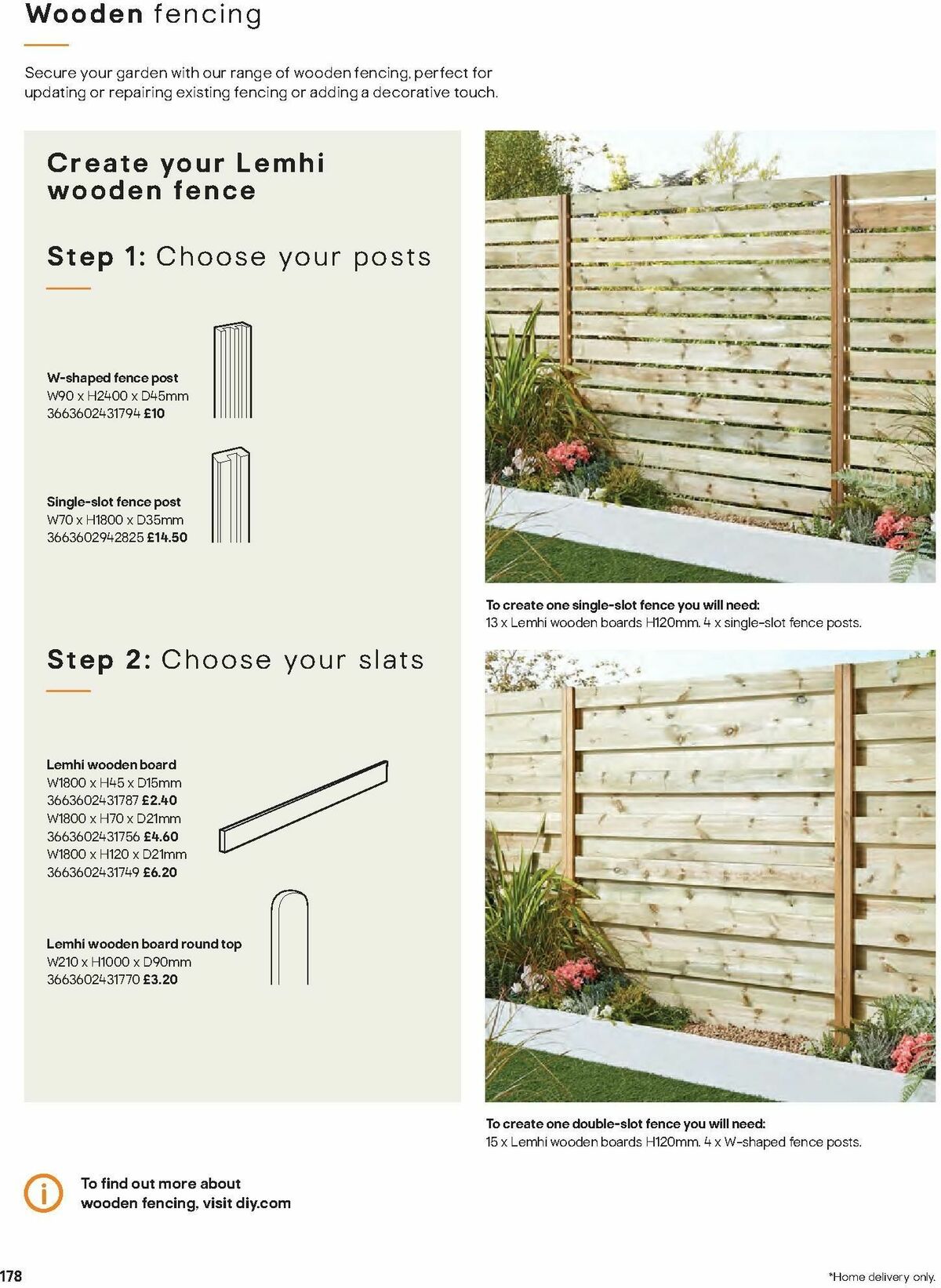 Wooden fencing

Secure your garden with our range of wooden fencing, perfect for updating or repairing existing fencing or adding a decorative touch.

Create your Lemhi wooden fence

Step 1: Choose your posts

W-shaped fence post
W90 x H2400 x D45mm
3663602431794 £10

Single-slot fence post
W70 x H1800 x D35mm
3663602942825 £14.50

Step 2: Choose your slats

Lemhi wooden board
W1800 x H45 x D15mm
3663602431787 £2.40
W1800 x H70 x D21mm
3663602431756 £4.60
W1800 x H120 x D21mm
3663602431749 £6.20

Lemhi wooden board round top
W210 x H1000 x D90mm
3663602431770 £3.20

To create one single-slot fence you will need:
13 x Lemhi wooden boards H120mm. 4 x single-slot fence posts.

To create one double-slot fence you will need:
15 x Lemhi wooden boards H120mm. 4 x W-shaped fence posts.

To find out more about wooden fencing, visit diy.com

178

*Home delivery only.