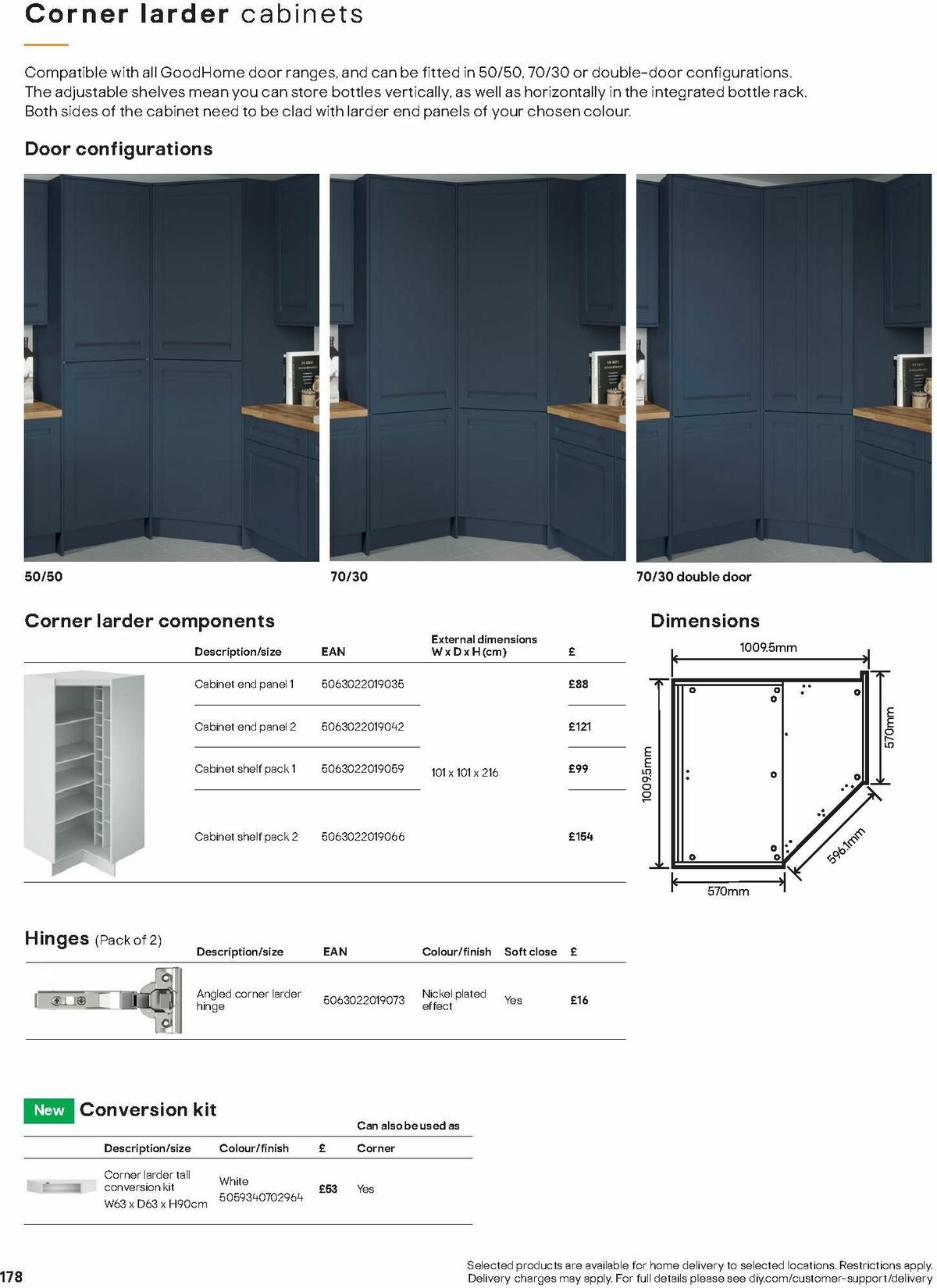 Corner larder cabinets

Compatible with all GoodHome door ranges, and can be fitted in 50/50, 70/30 or double-door configurations. The adjustable shelves mean you can store bottles vertically, as well as horizontally in the integrated bottle rack. Both sides of the cabinet need to be clad with larder end panels of your chosen colour.

Door configurations

50/50

70/30

70/30 double door

Corner larder components

| Description/size | EAN | External dimensions W x D x H (cm) | £ |
|---|---|---|---|
| Cabinet end panel 1 | 5063022019035 | 101 x 101 x 216 | £88 |
| Cabinet end panel 2 | 5063022019042 | | £121 |
| Cabinet shelf pack 1 | 5063022019059 | | £99 |
| Cabinet shelf pack 2 | 5063022019066 | | £154 |

Dimensions

1009.5mm
570mm
1009.5mm
596.1mm
570mm

Hinges (Pack of 2)

| Description/size | EAN | Colour/finish | Soft close | £ |
|---|---|---|---|---|
| Angled corner larder hinge | 5063022019073 | Nickel plated effect | Yes | £16 |

New Conversion kit

| Description/size | Colour/finish | £ | Can also be used as Corner |
|---|---|---|---|
| Corner larder tall conversion kit W63 x D63 x H90cm | White 5059340702964 | £53 | Yes |

178

Selected products are available for home delivery to selected locations. Restrictions apply. Delivery charges may apply. For full details please see diy.com/customer-support/delivery