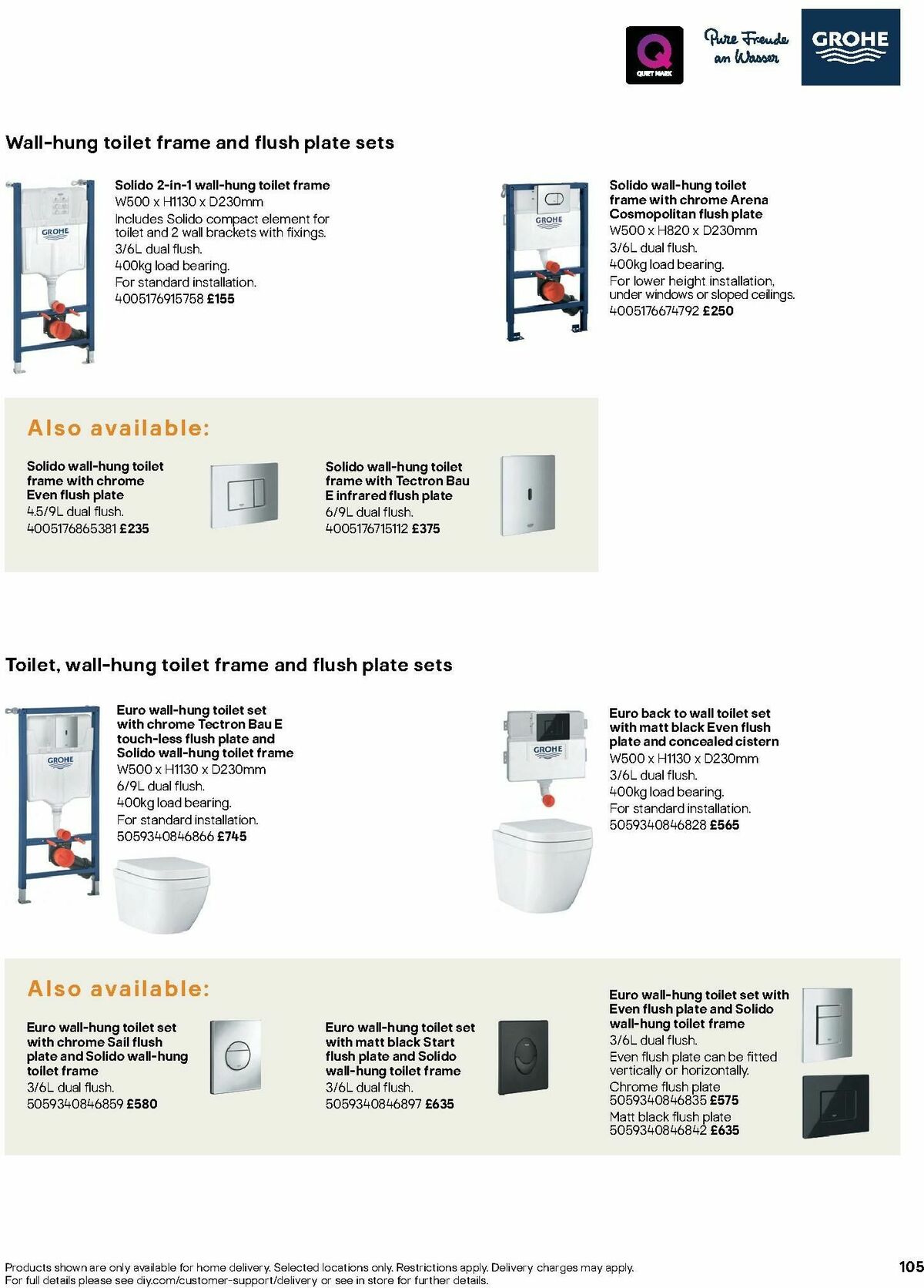 Q QUIET MARK

Pure Freude an Wasser

GROHE

Wall-hung toilet frame and flush plate sets

GROHE

Solido 2-in-1 wall-hung toilet frame
W500 x H1130 x D230mm
Includes Solido compact element for toilet and 2 wall brackets with fixings.
3/6L dual flush.
400kg load bearing.
For standard installation.
4005176915758 £155

GROHE

Solido wall-hung toilet frame with chrome Arena Cosmopolitan flush plate
W500 x H820 x D230mm
3/6L dual flush.
400kg load bearing.
For lower height installation, under windows or sloped ceilings.
4005176674792 £250

Also available:

Solido wall-hung toilet frame with chrome Even flush plate
4.5/9L dual flush.
4005176865381 £235

Solido wall-hung toilet frame with Tectron Bau E infrared flush plate
6/9L dual flush.
4005176715112 £375

Toilet, wall-hung toilet frame and flush plate sets

GROHE

Euro wall-hung toilet set with chrome Tectron Bau E touch-less flush plate and Solido wall-hung toilet frame
W500 x H1130 x D230mm
6/9L dual flush.
400kg load bearing.
For standard installation.
5059340846866 £745

GROHE

Euro back to wall toilet set with matt black Even flush plate and concealed cistern
W500 x H1130 x D230mm
3/6L dual flush.
400kg load bearing.
For standard installation.
5059340846828 £565

Also available:

Euro wall-hung toilet set with chrome Sail flush plate and Solido wall-hung toilet frame
3/6L dual flush.
5059340846859 £580

Euro wall-hung toilet set with matt black Start flush plate and Solido wall-hung toilet frame
3/6L dual flush.
5059340846897 £635

Euro wall-hung toilet set with Even flush plate and Solido wall-hung toilet frame
3/6L dual flush.
Even flush plate can be fitted vertically or horizontally.
Chrome flush plate
5059340846835 £575
Matt black flush plate
5059340846842 £635

Products shown are only available for home delivery. Selected locations only. Restrictions apply. Delivery charges may apply. For full details please see diy.com/customer-support/delivery or see in store for further details.

105