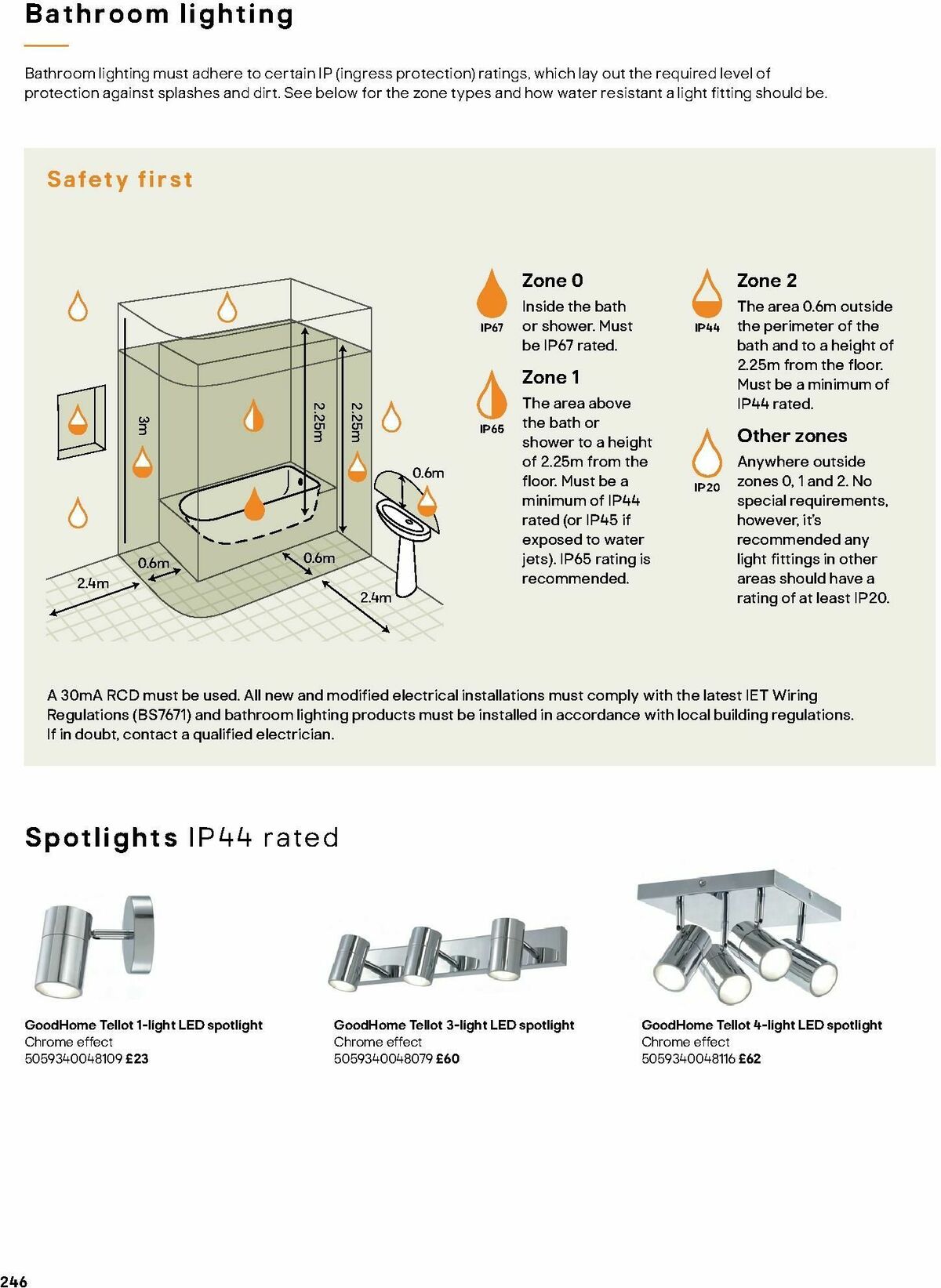 Bathroom lighting

Bathroom lighting must adhere to certain IP (ingress protection) ratings, which lay out the required level of protection against splashes and dirt. See below for the zone types and how water resistant a light fitting should be.

Safety first

3m
2.25m
2.25m
0.6m
0.6m
0.6m
2.4m
2.4m

IP67
Zone 0
Inside the bath or shower. Must be IP67 rated.

IP65
Zone 1
The area above the bath or shower to a height of 2.25m from the floor. Must be a minimum of IP44 rated (or IP45 if exposed to water jets). IP65 rating is recommended.

IP44
Zone 2
The area 0.6m outside the perimeter of the bath and to a height of 2.25m from the floor. Must be a minimum of IP44 rated.

IP20
Other zones
Anywhere outside zones 0, 1 and 2. No special requirements, however, it's recommended any light fittings in other areas should have a rating of at least IP20.

A 30mA RCD must be used. All new and modified electrical installations must comply with the latest IET Wiring Regulations (BS7671) and bathroom lighting products must be installed in accordance with local building regulations. If in doubt, contact a qualified electrician.

Spotlights IP44 rated

GoodHome Tellot 1-light LED spotlight
Chrome effect
5059340048109 £23

GoodHome Tellot 3-light LED spotlight
Chrome effect
5059340048079 £60

GoodHome Tellot 4-light LED spotlight
Chrome effect
5059340048116 £62

246