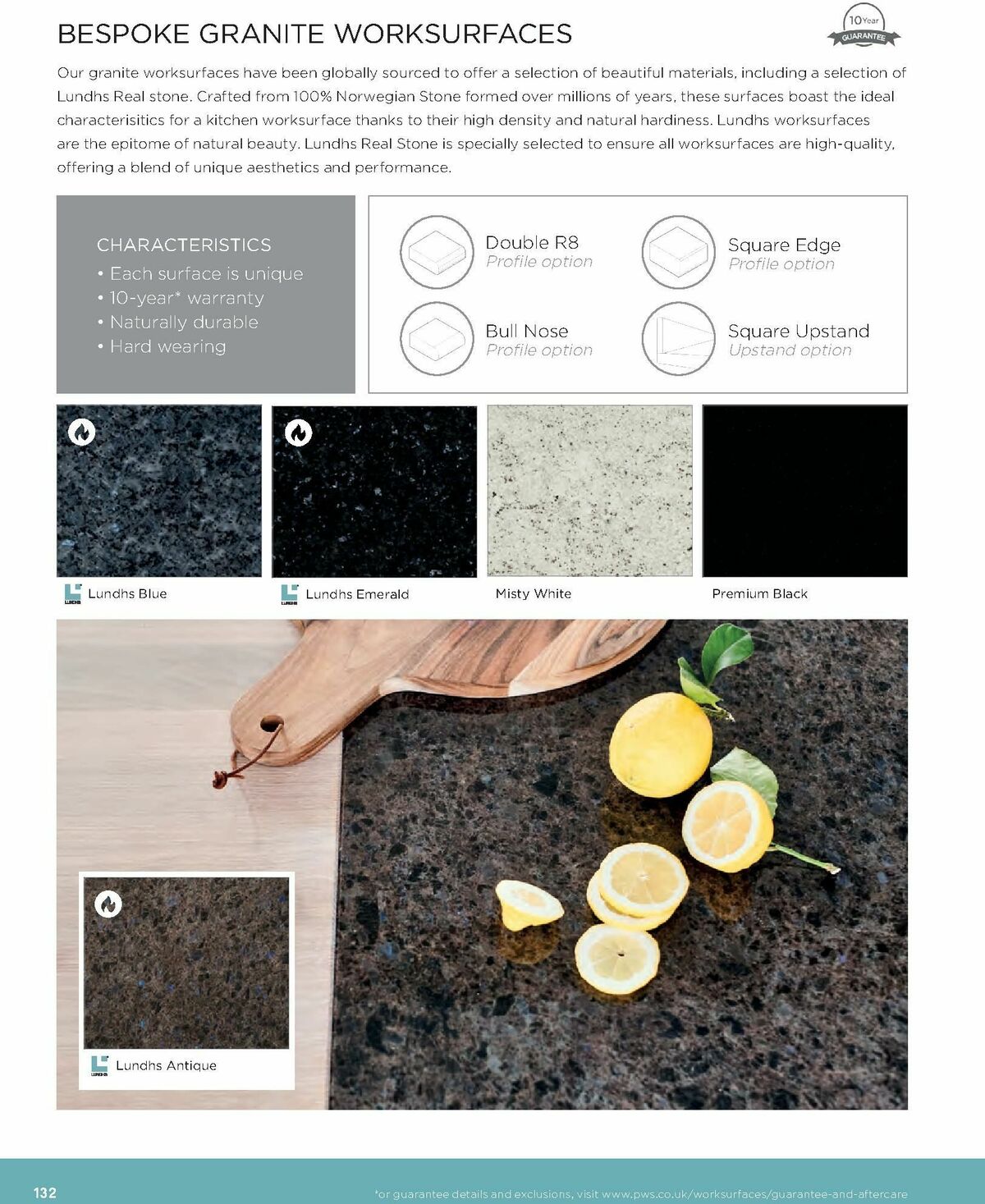 BESPOKE GRANITE WORKSURFACES

10 Year GUARANTEE

Our granite worksurfaces have been globally sourced to offer a selection of beautiful materials, including a selection of Lundhs Real stone. Crafted from 100% Norwegian Stone formed over millions of years, these surfaces boast the ideal characterisitics for a kitchen worksurface thanks to their high density and natural hardiness. Lundhs worksurfaces are the epitome of natural beauty. Lundhs Real Stone is specially selected to ensure all worksurfaces are high-quality, offering a blend of unique aesthetics and performance.

CHARACTERISTICS
• Each surface is unique
• 10-year* warranty
• Naturally durable
• Hard wearing

Double R8
Profile option

Square Edge
Profile option

Bull Nose
Profile option

Square Upstand
Upstand option

LUNDHS Lundhs Blue

LUNDHS Lundhs Emerald

Misty White

Premium Black

LUNDHS Lundhs Antique

132

*or guarantee details and exclusions, visit www.pws.co.uk/worksurfaces/guarantee-and-aftercare