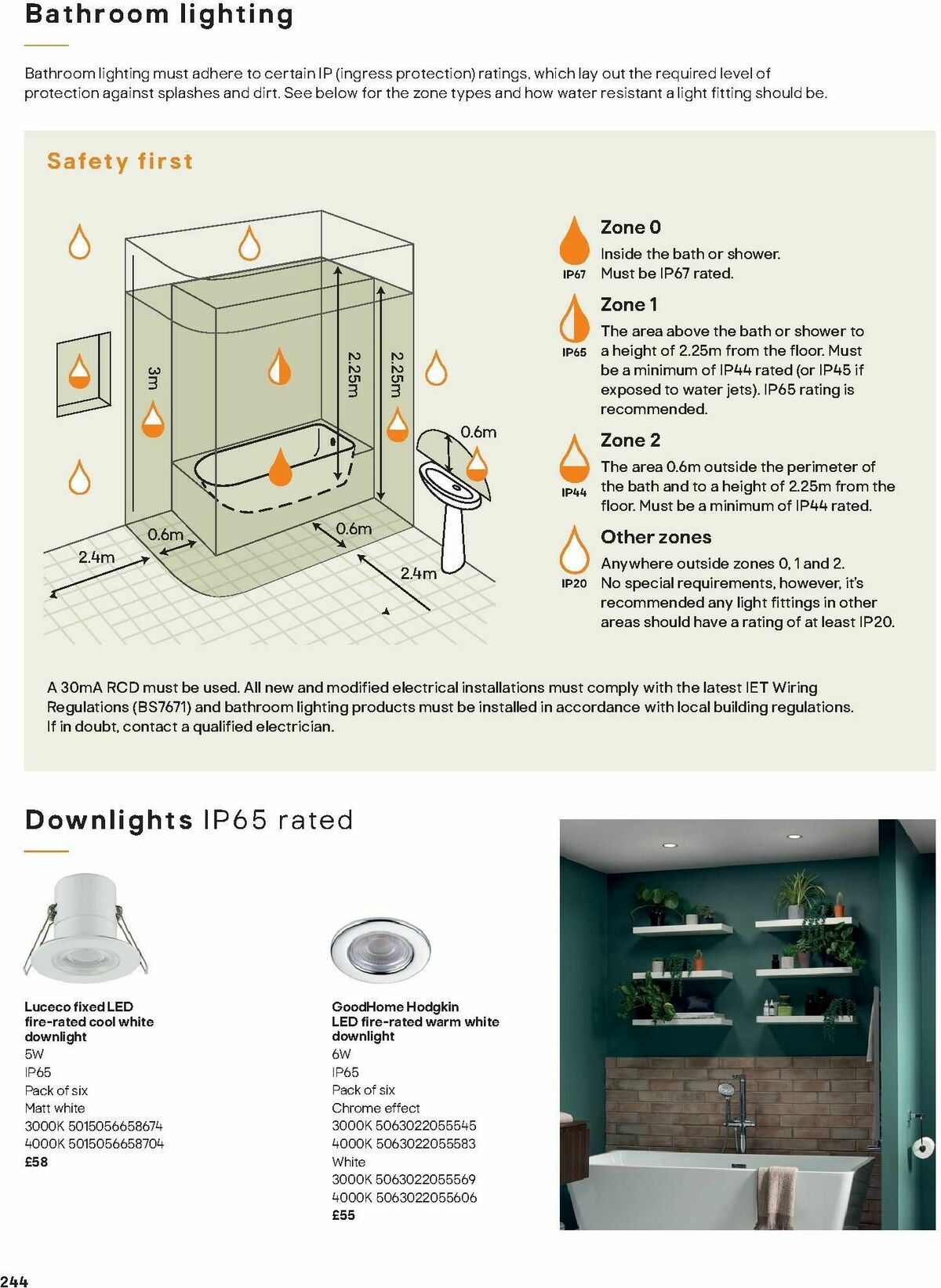 Bathroom lighting

Bathroom lighting must adhere to certain IP (ingress protection) ratings, which lay out the required level of protection against splashes and dirt. See below for the zone types and how water resistant a light fitting should be.

Safety first

3m
2.25m
2.25m
0.6m
0.6m
0.6m
2.4m
2.4m

IP67
Zone 0
Inside the bath or shower. Must be IP67 rated.

IP65
Zone 1
The area above the bath or shower to a height of 2.25m from the floor. Must be a minimum of IP44 rated (or IP45 if exposed to water jets). IP65 rating is recommended.

IP44
Zone 2
The area 0.6m outside the perimeter of the bath and to a height of 2.25m from the floor. Must be a minimum of IP44 rated.

IP20
Other zones
Anywhere outside zones 0, 1 and 2. No special requirements, however, it's recommended any light fittings in other areas should have a rating of at least IP20.

A 30mA RCD must be used. All new and modified electrical installations must comply with the latest IET Wiring Regulations (BS7671) and bathroom lighting products must be installed in accordance with local building regulations. If in doubt, contact a qualified electrician.

Downlights IP65 rated

Luceco fixed LED fire-rated cool white downlight
5W
IP65
Pack of six
Matt white
3000K 5015056658674
4000K 5015056658704
£58

GoodHome Hodgkin LED fire-rated warm white downlight
6W
IP65
Pack of six
Chrome effect
3000K 5063022055545
4000K 5063022055583
White
3000K 5063022055569
4000K 5063022055606
£55

244