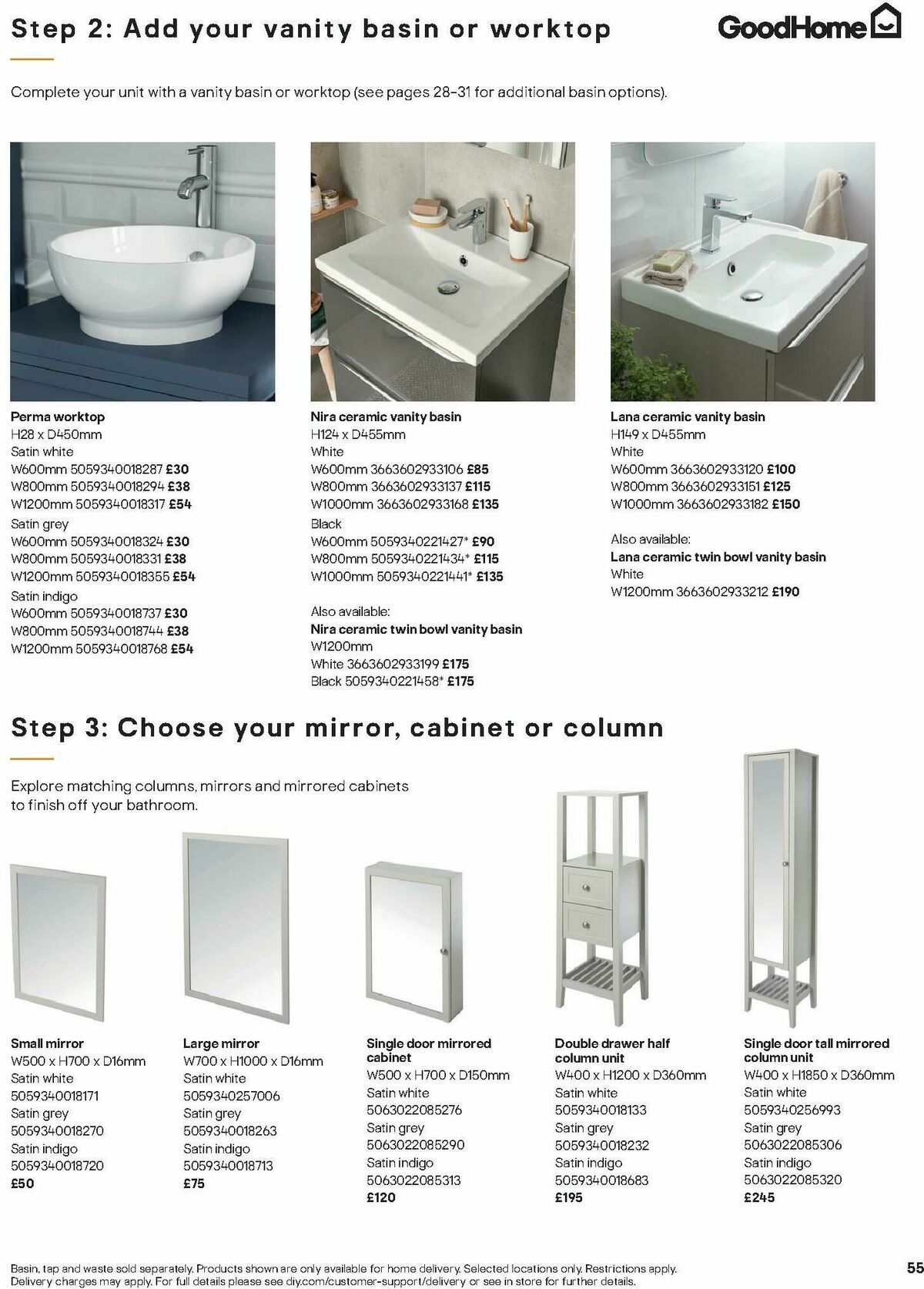 Step 2: Add your vanity basin or worktop

GoodHome

Complete your unit with a vanity basin or worktop (see pages 28-31 for additional basin options).

Perma worktop
H28 x D450mm
Satin white
W600mm 5059340018287 £30
W800mm 5059340018294 £38
W1200mm 5059340018317 £54
Satin grey
W600mm 5059340018324 £30
W800mm 5059340018331 £38
W1200mm 5059340018355 £54
Satin indigo
W600mm 5059340018737 £30
W800mm 5059340018744 £38
W1200mm 5059340018768 £54

Nira ceramic vanity basin
H124 x D455mm
White
W600mm 3663602933106 £85
W800mm 3663602933137 £115
W1000mm 3663602933168 £135
Black
W600mm 5059340221427* £90
W800mm 5059340221434* £115
W1000mm 5059340221441* £135

Also available:
Nira ceramic twin bowl vanity basin
W1200mm
White 3663602933199 £175
Black 5059340221458* £175

Lana ceramic vanity basin
H149 x D455mm
White
W600mm 3663602933120 £100
W800mm 3663602933151 £125
W1000mm 3663602933182 £150

Also available:
Lana ceramic twin bowl vanity basin
White
W1200mm 3663602933212 £190

Step 3: Choose your mirror, cabinet or column

Explore matching columns, mirrors and mirrored cabinets to finish off your bathroom.

Small mirror
W500 x H700 x D16mm
Satin white
5059340018171
Satin grey
5059340018270
Satin indigo
5059340018720
£50

Large mirror
W700 x H1000 x D16mm
Satin white
5059340257006
Satin grey
5059340018263
Satin indigo
5059340018713
£75

Single door mirrored cabinet
W500 x H700 x D150mm
Satin white
5063022085276
Satin grey
5063022085290
Satin indigo
5063022085313
£120

Double drawer half column unit
W400 x H1200 x D360mm
Satin white
5059340018133
Satin grey
5059340018232
Satin indigo
5059340018683
£195

Single door tall mirrored column unit
W400 x H1850 x D360mm
Satin white
5059340256993
Satin grey
5063022085306
Satin indigo
5063022085320
£245

Basin, tap and waste sold separately. Products shown are only available for home delivery. Selected locations only. Restrictions apply. Delivery charges may apply. For full details please see diy.com/customer-support/delivery or see in store for further details.

55