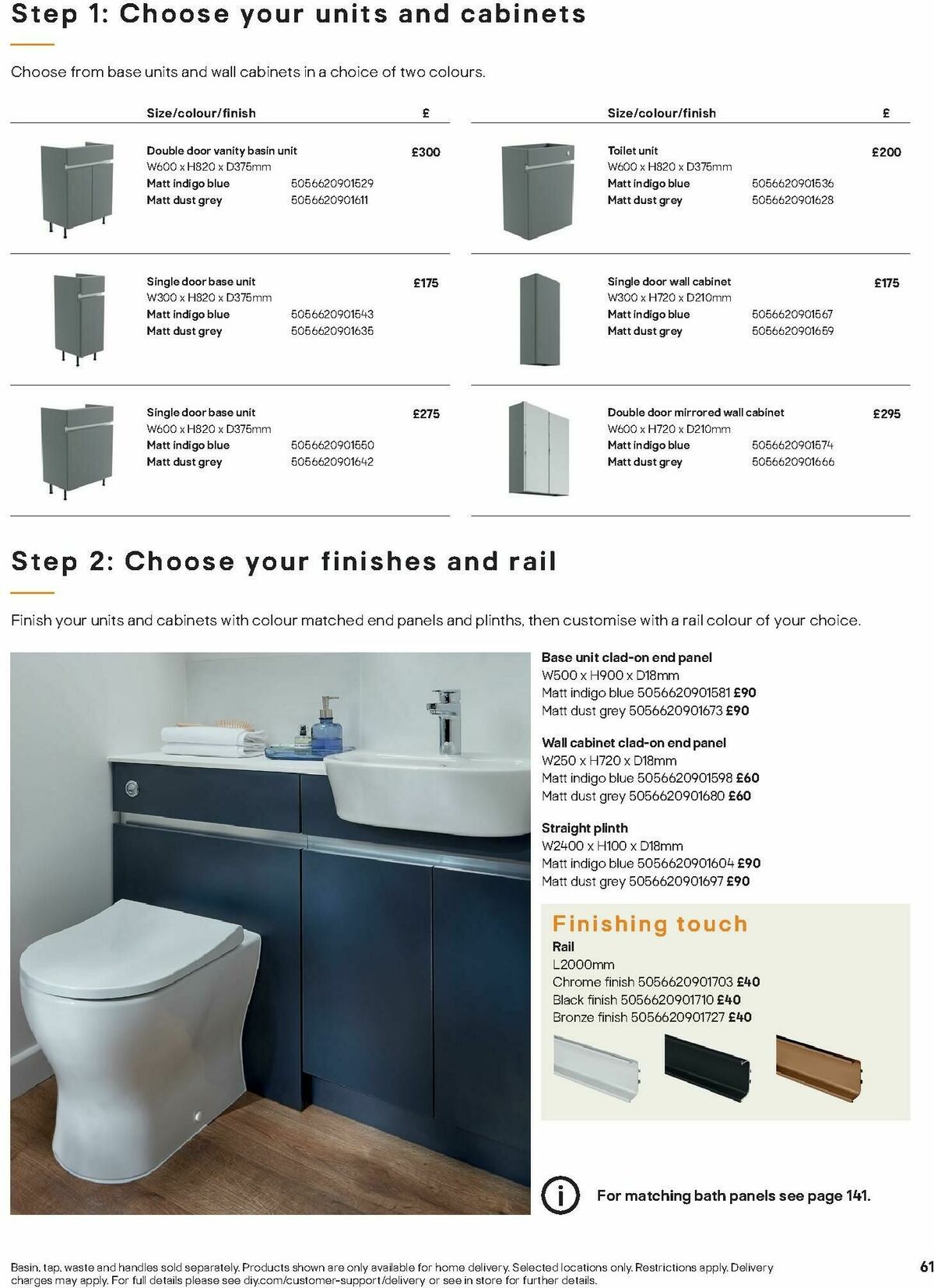 Step 1: Choose your units and cabinets

Choose from base units and wall cabinets in a choice of two colours.

| Size/colour/finish | | £ |
|---|---|---|
| Double door vanity basin unit W600 x H820 x D375mm | | £300 |
| Matt indigo blue | 5056620901529 | |
| Matt dust grey | 5056620901611 | |
| Single door base unit W300 x H820 x D375mm | | £175 |
| Matt indigo blue | 5056620901543 | |
| Matt dust grey | 5056620901635 | |
| Single door base unit W600 x H820 x D375mm | | £275 |
| Matt indigo blue | 5056620901550 | |
| Matt dust grey | 5056620901642 | |

| Size/colour/finish | | £ |
|---|---|---|
| Toilet unit W600 x H820 x D375mm | | £200 |
| Matt indigo blue | 5056620901536 | |
| Matt dust grey | 5056620901628 | |
| Single door wall cabinet W300 x H720 x D210mm | | £175 |
| Matt indigo blue | 5056620901567 | |
| Matt dust grey | 5056620901659 | |
| Double door mirrored wall cabinet W600 x H720 x D210mm | | £295 |
| Matt indigo blue | 5056620901574 | |
| Matt dust grey | 5056620901666 | |

Step 2: Choose your finishes and rail

Finish your units and cabinets with colour matched end panels and plinths, then customise with a rail colour of your choice.

Base unit clad-on end panel
W500 x H900 x D18mm
Matt indigo blue 5056620901581 £90
Matt dust grey 5056620901673 £90

Wall cabinet clad-on end panel
W250 x H720 x D18mm
Matt indigo blue 5056620901598 £60
Matt dust grey 5056620901680 £60

Straight plinth
W2400 x H100 x D18mm
Matt indigo blue 5056620901604 £90
Matt dust grey 5056620901697 £90

Finishing touch
Rail
L2000mm
Chrome finish 5056620901703 £40
Black finish 5056620901710 £40
Bronze finish 5056620901727 £40

For matching bath panels see page 141.

Basin, tap, waste and handles sold separately. Products shown are only available for home delivery. Selected locations only. Restrictions apply. Delivery charges may apply. For full details please see diy.com/customer-support/delivery or see in store for further details.

61