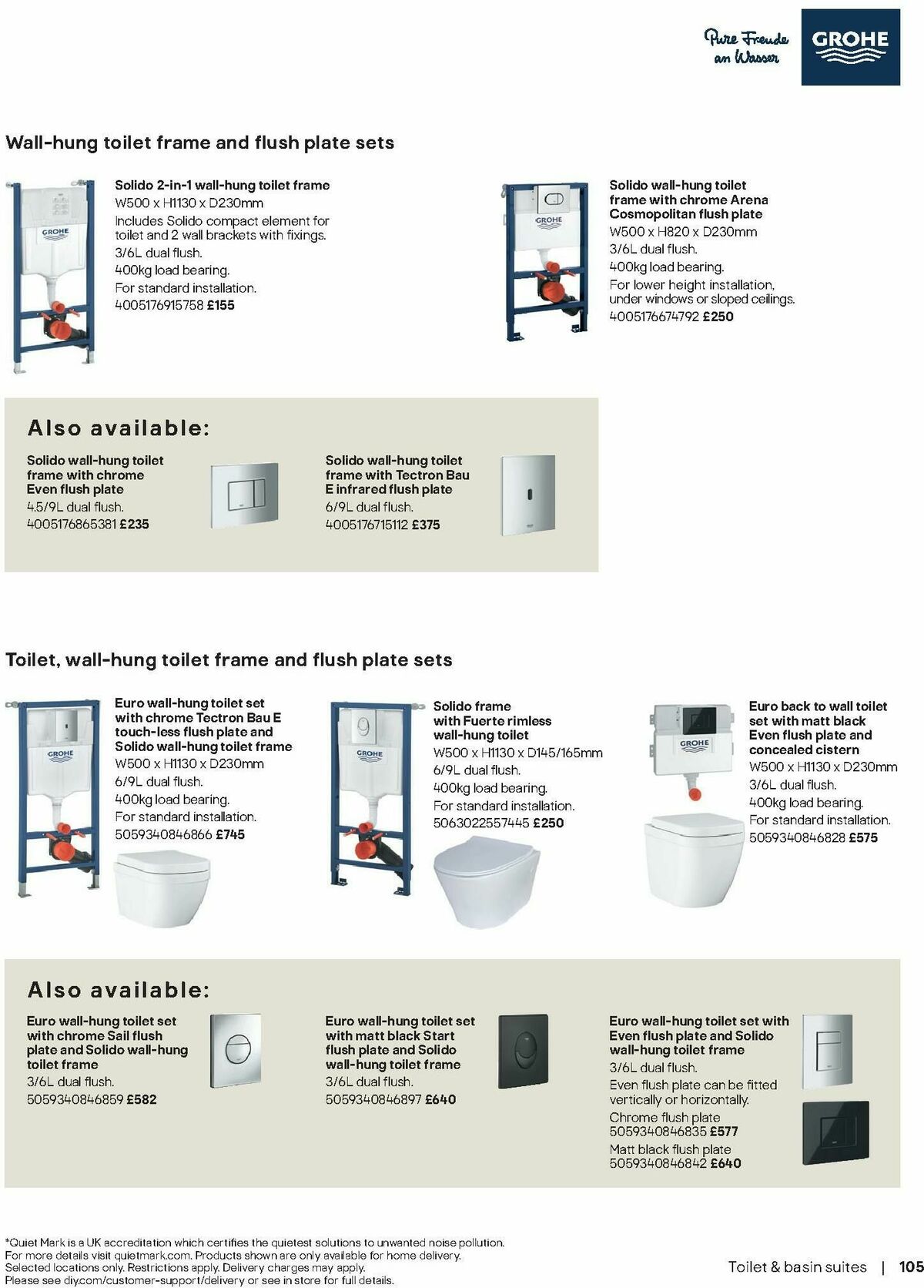 Pure Freude an Wasser GROHE

Wall-hung toilet frame and flush plate sets

GROHE

Solido 2-in-1 wall-hung toilet frame
W500 x H1130 x D230mm
Includes Solido compact element for toilet and 2 wall brackets with fixings.
3/6L dual flush.
400kg load bearing.
For standard installation.
4005176915758 £155

GROHE

Solido wall-hung toilet frame with chrome Arena Cosmopolitan flush plate
W500 x H820 x D230mm
3/6L dual flush.
400kg load bearing.
For lower height installation, under windows or sloped ceilings.
4005176674792 £250

Also available:

Solido wall-hung toilet frame with chrome Even flush plate
4.5/9L dual flush.
4005176865381 £235

Solido wall-hung toilet frame with Tectron Bau E infrared flush plate
6/9L dual flush.
4005176715112 £375

Toilet, wall-hung toilet frame and flush plate sets

GROHE

Euro wall-hung toilet set with chrome Tectron Bau E touch-less flush plate and Solido wall-hung toilet frame
W500 x H1130 x D230mm
6/9L dual flush.
400kg load bearing.
For standard installation.
5059340846866 £745

GROHE

Solido frame with Fuerte rimless wall-hung toilet
W500 x H1130 x D145/165mm
6/9L dual flush.
400kg load bearing.
For standard installation.
5063022557445 £250

GROHE

Euro back to wall toilet set with matt black Even flush plate and concealed cistern
W500 x H1130 x D230mm
3/6L dual flush.
400kg load bearing.
For standard installation.
5059340846828 £575

Also available:

Euro wall-hung toilet set with chrome Sail flush plate and Solido wall-hung toilet frame
3/6L dual flush.
5059340846859 £582

Euro wall-hung toilet set with matt black Start flush plate and Solido wall-hung toilet frame
3/6L dual flush.
5059340846897 £640

Euro wall-hung toilet set with Even flush plate and Solido wall-hung toilet frame
3/6L dual flush.
Even flush plate can be fitted vertically or horizontally.
Chrome flush plate
5059340846835 £577
Matt black flush plate
5059340846842 £640

*Quiet Mark is a UK accreditation which certifies the quietest solutions to unwanted noise pollution. For more details visit quietmark.com. Products shown are only available for home delivery. Selected locations only. Restrictions apply. Delivery charges may apply. Please see diy.com/customer-support/delivery or see in store for full details.

Toilet & basin suites | 105