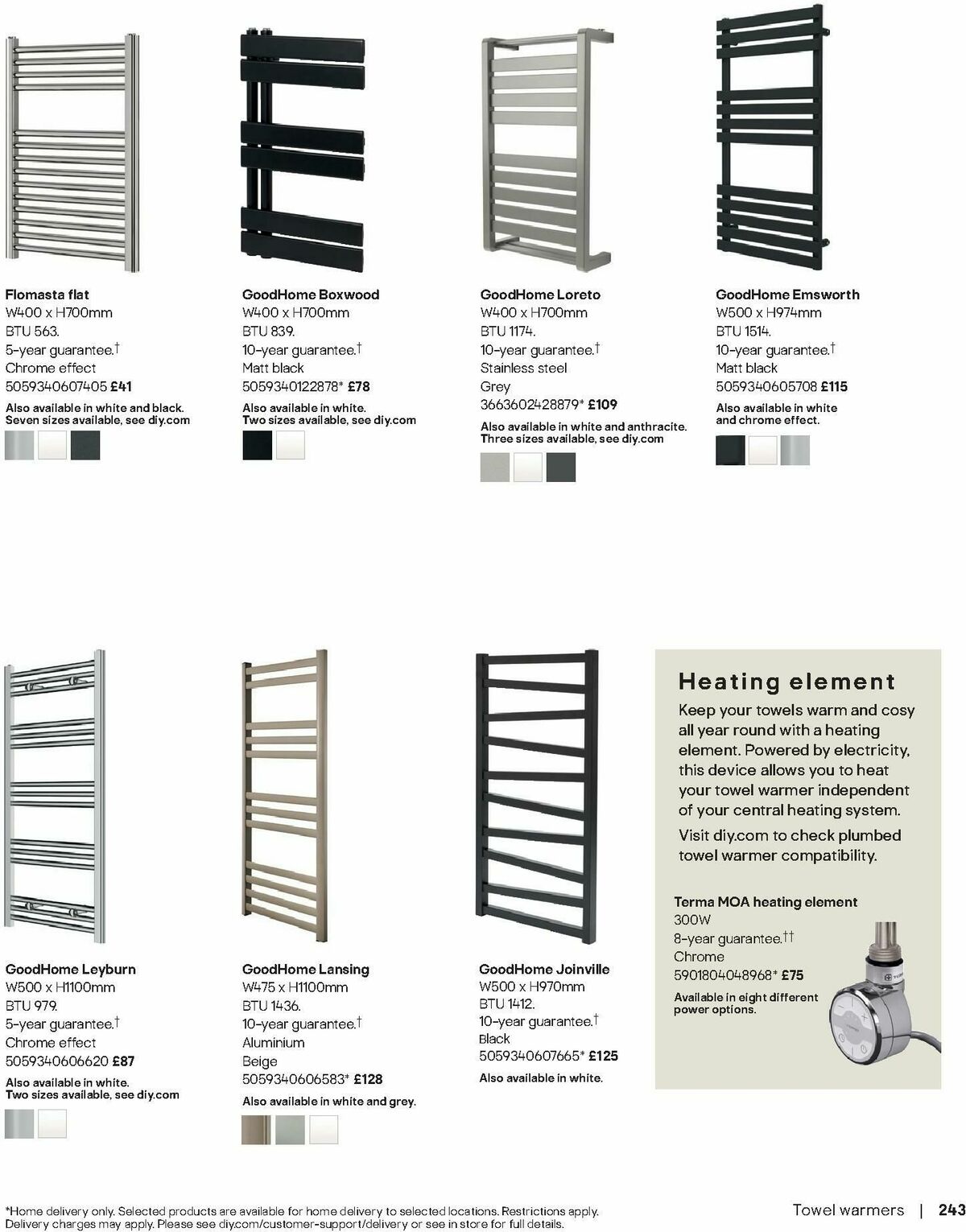 Flomasta flat
W400 x H700mm
BTU 563.
5-year guarantee.†
Chrome effect
5059340607405 £41
Also available in white and black. Seven sizes available, see diy.com

GoodHome Boxwood
W400 x H700mm
BTU 839.
10-year guarantee.†
Matt black
5059340122878* £78
Also available in white. Two sizes available, see diy.com

GoodHome Loreto
W400 x H700mm
BTU 1174.
10-year guarantee.†
Stainless steel
Grey
3663602428879* £109
Also available in white and anthracite. Three sizes available, see diy.com

GoodHome Emsworth
W500 x H974mm
BTU 1514.
10-year guarantee.†
Matt black
5059340605708 £115
Also available in white and chrome effect.

GoodHome Leyburn
W500 x H1100mm
BTU 979.
5-year guarantee.†
Chrome effect
5059340606620 £87
Also available in white. Two sizes available, see diy.com

GoodHome Lansing
W475 x H1100mm
BTU 1436.
10-year guarantee.†
Aluminium
Beige
5059340606583* £128
Also available in white and grey.

GoodHome Joinville
W500 x H970mm
BTU 1412.
10-year guarantee.†
Black
5059340607665* £125
Also available in white.

Heating element
Keep your towels warm and cosy all year round with a heating element. Powered by electricity, this device allows you to heat your towel warmer independent of your central heating system.
Visit diy.com to check plumbed towel warmer compatibility.

Terma MOA heating element
300W
8-year guarantee.††
Chrome
5901804048968* £75
Available in eight different power options.

*Home delivery only. Selected products are available for home delivery to selected locations. Restrictions apply. Delivery charges may apply. Please see diy.com/customer-support/delivery or see in store for full details.

Towel warmers | 243