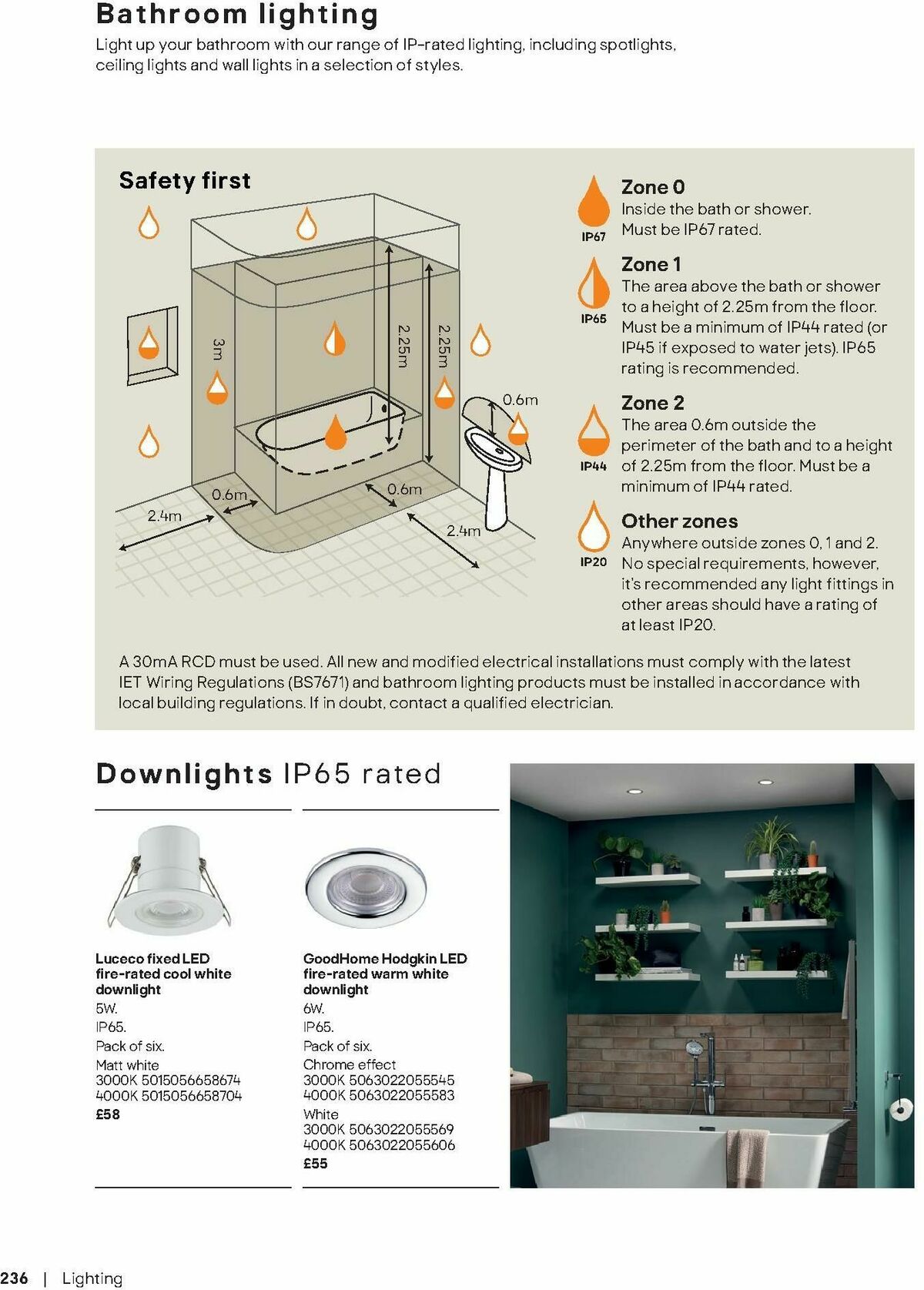 Bathroom lighting

Light up your bathroom with our range of IP-rated lighting, including spotlights, ceiling lights and wall lights in a selection of styles.

Safety first

3m

2.25m

2.25m

0.6m

0.6m

0.6m

2.4m

2.4m

IP67

Zone 0
Inside the bath or shower. Must be IP67 rated.

IP65

Zone 1
The area above the bath or shower to a height of 2.25m from the floor. Must be a minimum of IP44 rated (or IP45 if exposed to water jets). IP65 rating is recommended.

IP44

Zone 2
The area 0.6m outside the perimeter of the bath and to a height of 2.25m from the floor. Must be a minimum of IP44 rated.

IP20

Other zones
Anywhere outside zones 0, 1 and 2. No special requirements, however, it's recommended any light fittings in other areas should have a rating of at least IP20.

A 30mA RCD must be used. All new and modified electrical installations must comply with the latest IET Wiring Regulations (BS7671) and bathroom lighting products must be installed in accordance with local building regulations. If in doubt, contact a qualified electrician.

Downlights IP65 rated

Luceco fixed LED fire-rated cool white downlight
5W.
IP65.
Pack of six.
Matt white
3000K 5015056658674
4000K 5015056658704
£58

GoodHome Hodgkin LED fire-rated warm white downlight
6W.
IP65.
Pack of six.
Chrome effect
3000K 5063022055545
4000K 5063022055583
White
3000K 5063022055569
4000K 5063022055606
£55

236 | Lighting