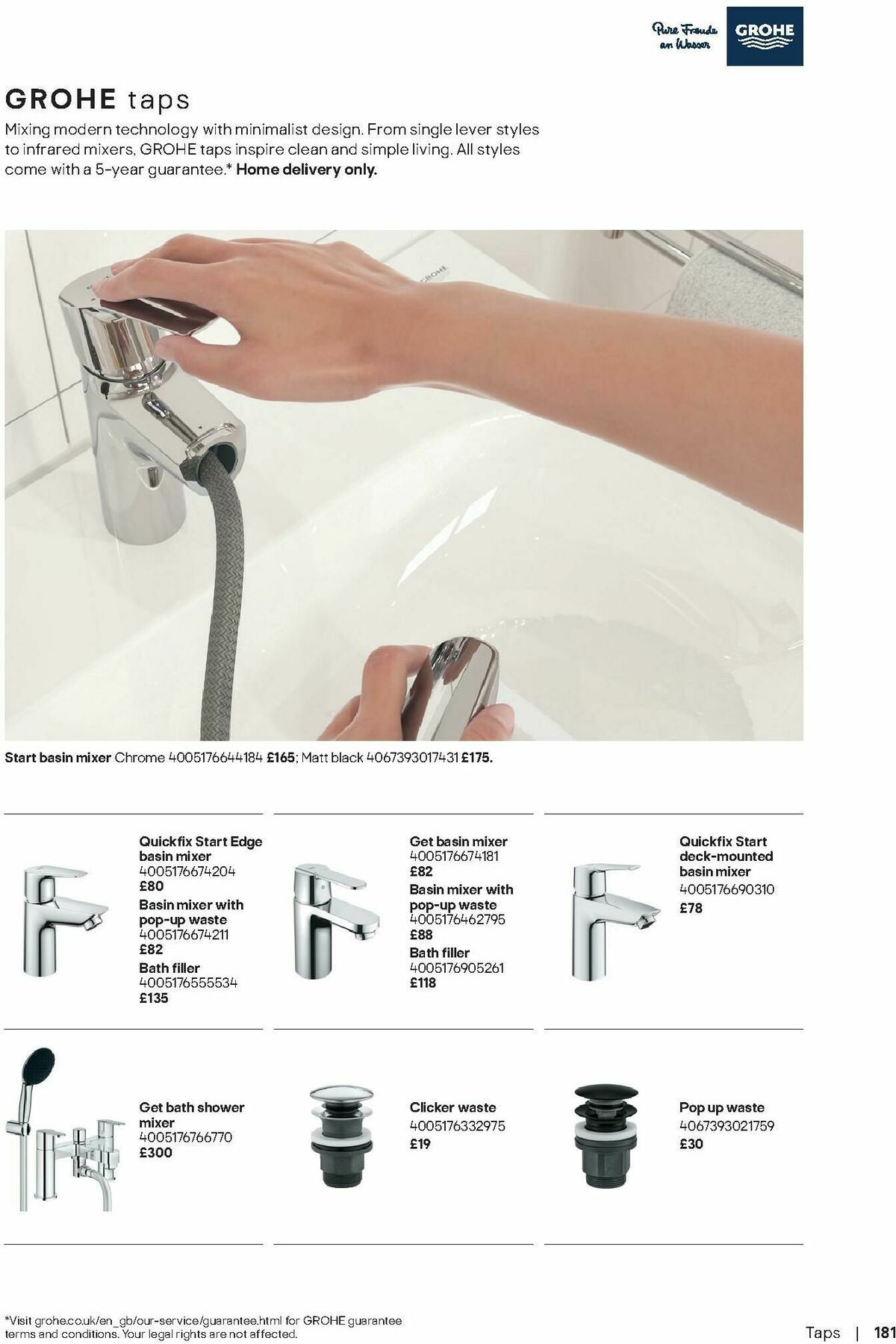 Pure Freude an Wasser GROHE

GROHE taps

Mixing modern technology with minimalist design. From single lever styles to infrared mixers, GROHE taps inspire clean and simple living. All styles come with a 5-year guarantee.* Home delivery only.

GROHE

Start basin mixer Chrome 4005176644184 £165; Matt black 4067393017431 £175.

Quickfix Start Edge basin mixer 4005176674204 £80
Basin mixer with pop-up waste 4005176674211 £82
Bath filler 4005176555534 £135

Get basin mixer 4005176674181 £82
Basin mixer with pop-up waste 4005176462795 £88
Bath filler 4005176905261 £118

Quickfix Start deck-mounted basin mixer 4005176690310 £78

Get bath shower mixer 4005176766770 £300

Clicker waste 4005176332975 £19

Pop up waste 4067393021759 £30

*Visit grohe.co.uk/en_gb/our-service/guarantee.html for GROHE guarantee terms and conditions. Your legal rights are not affected.

Taps | 181