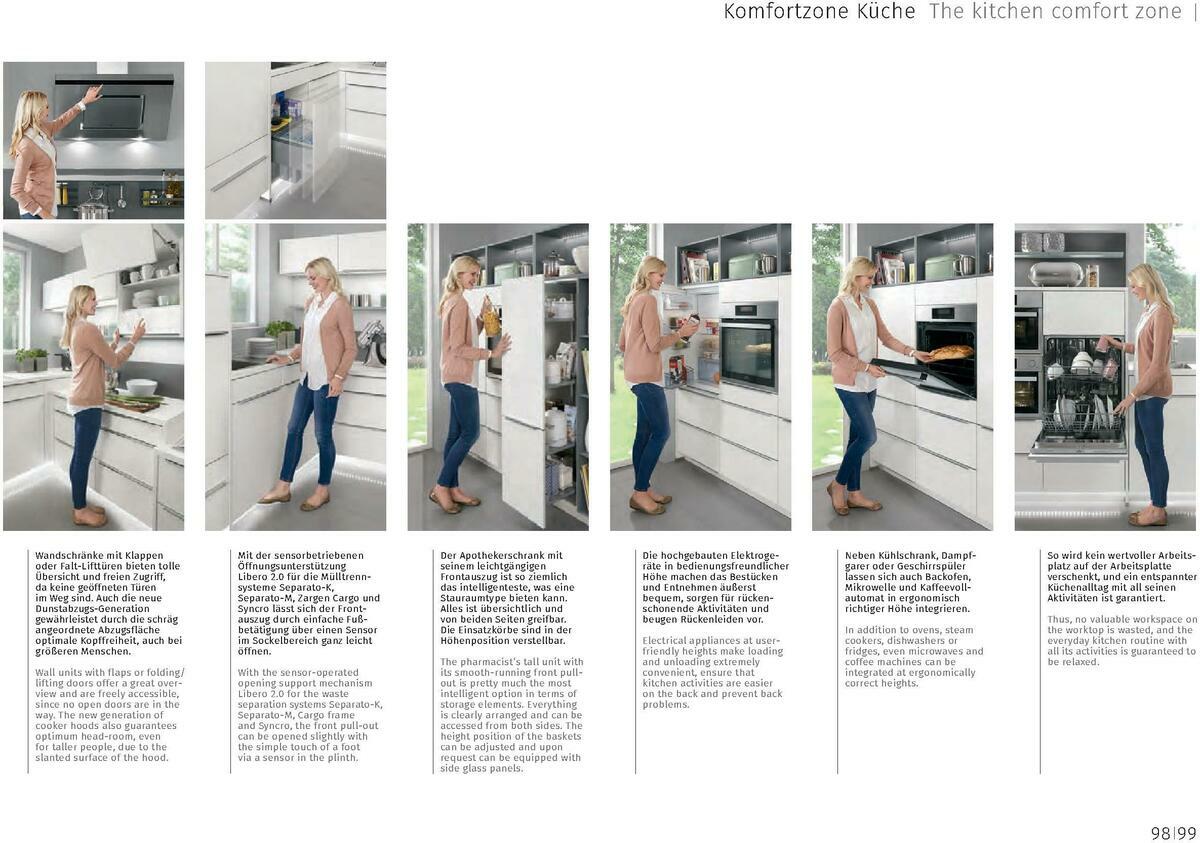 Komfortzone Küche The kitchen comfort zone |

Wandschränke mit Klappen oder Falt-Lifttüren bieten tolle Übersicht und freien Zugriff, da keine geöffneten Türen im Weg sind. Auch die neue Dunstabzugs-Generation gewährleistet durch die schräg angeordnete Abzugsfläche optimale Kopffreiheit, auch bei größeren Menschen.

Wall units with flaps or folding/lifting doors offer a great overview and are freely accessible, since no open doors are in the way. The new generation of cooker hoods also guarantees optimum head-room, even for taller people, due to the slanted surface of the hood.

Mit der sensorbetriebenen Öffnungsunterstützung Libero 2.0 für die Mülltrennsysteme Separato-K, Separato-M, Zargen Cargo und Syncro lässt sich der Frontauszug durch einfache Fußbetätigung über einen Sensor im Sockelbereich ganz leicht öffnen.

With the sensor-operated opening support mechanism Libero 2.0 for the waste separation systems Separato-K, Separato-M, Cargo frame and Syncro, the front pull-out can be opened slightly with the simple touch of a foot via a sensor in the plinth.

Der Apothekerschrank mit seinem leichtgängigen Frontauszug ist so ziemlich das intelligenteste, was eine Stauraumtype bieten kann. Alles ist übersichtlich und von beiden Seiten greifbar. Die Einsatzkörbe sind in der Höhenposition verstellbar.

The pharmacist's tall unit with its smooth-running front pull-out is pretty much the most intelligent option in terms of storage elements. Everything is clearly arranged and can be accessed from both sides. The height position of the baskets can be adjusted and upon request can be equipped with side glass panels.

Die hochgebauten Elektrogeräte in bedienungsfreundlicher Höhe machen das Bestücken und Entnehmen äußerst bequem, sorgen für rückenschonende Aktivitäten und beugen Rückenleiden vor.

Electrical appliances at user-friendly heights make loading and unloading extremely convenient, ensure that kitchen activities are easier on the back and prevent back problems.

Neben Kühlschrank, Dampfgarer oder Geschirrspüler lassen sich auch Backofen, Mikrowelle und Kaffeevollautomat in ergonomisch richtiger Höhe integrieren.

In addition to ovens, steam cookers, dishwashers or fridges, even microwaves and coffee machines can be integrated at ergonomically correct heights.

So wird kein wertvoller Arbeitsplatz auf der Arbeitsplatte verschenkt, und ein entspannter Küchenalltag mit all seinen Aktivitäten ist garantiert.

Thus, no valuable workspace on the worktop is wasted, and the everyday kitchen routine with all its activities is guaranteed to be relaxed.

98|99