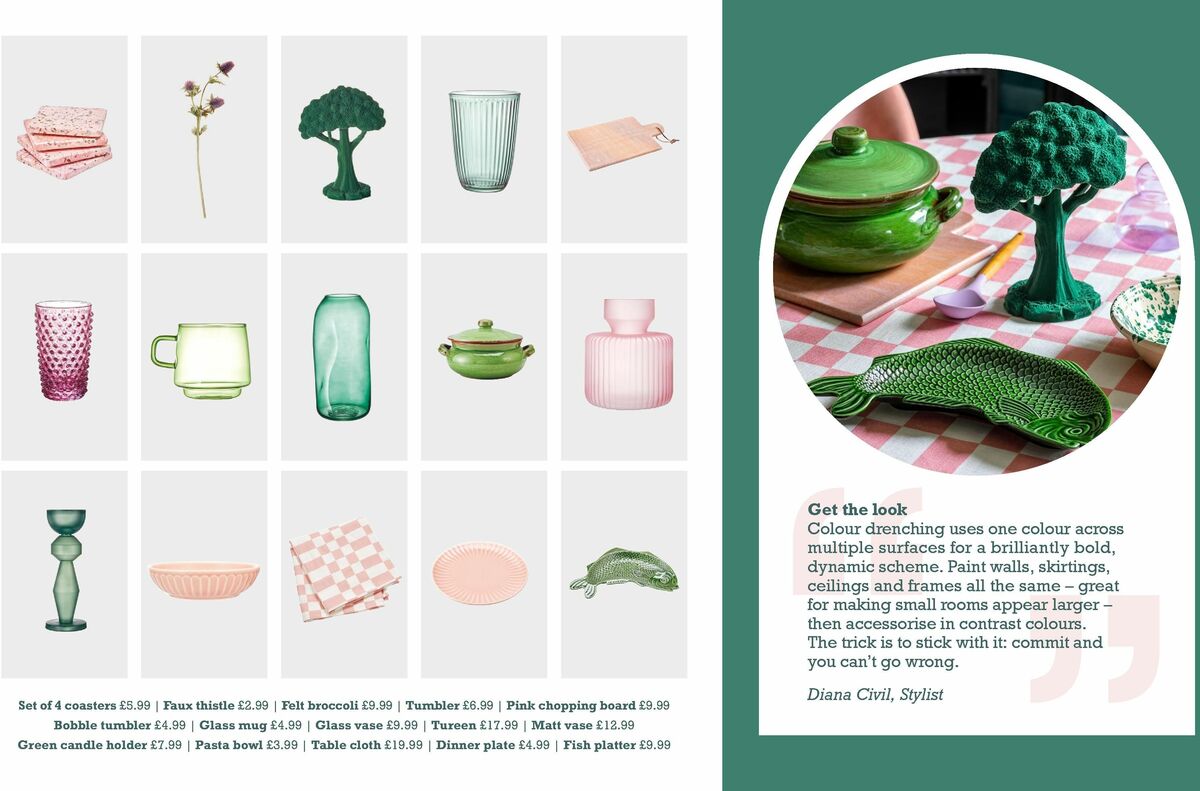 Set of 4 coasters £5.99 | Faux thistle £2.99 | Felt broccoli £9.99 | Tumbler £6.99 | Pink chopping board £9.99
Bobble tumbler £4.99 | Glass mug £4.99 | Glass vase £9.99 | Tureen £17.99 | Matt vase £12.99
Green candle holder £7.99 | Pasta bowl £3.99 | Table cloth £19.99 | Dinner plate £4.99 | Fish platter £9.99

Get the look
Colour drenching uses one colour across multiple surfaces for a brilliantly bold, dynamic scheme. Paint walls, skirtings, ceilings and frames all the same – great for making small rooms appear larger – then accessorise in contrast colours. The trick is to stick with it: commit and you can't go wrong.

Diana Civil, Stylist