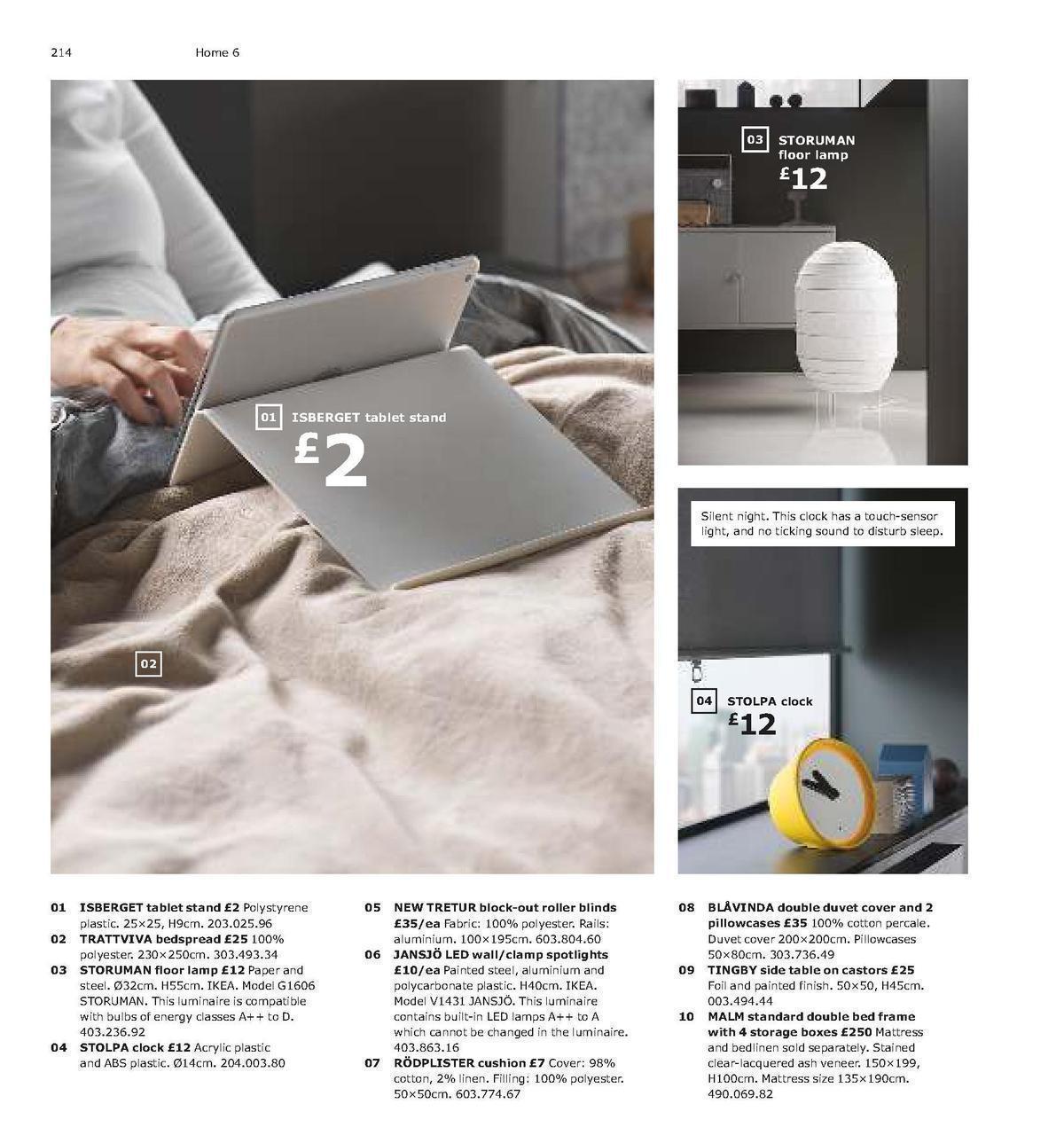 214 Home 6

01 ISBERGET tablet stand
£2

02

03 STORUMAN floor lamp
£12

Silent night. This clock has a touch-sensor light, and no ticking sound to disturb sleep.

04 STOLPA clock
£12

01 ISBERGET tablet stand £2 Polystyrene plastic. 25×25, H9cm. 203.025.96
02 TRATTVIVA bedspread £25 100% polyester. 230×250cm. 303.493.34
03 STORUMAN floor lamp £12 Paper and steel. Ø32cm. H55cm. IKEA. Model G1606 STORUMAN. This luminaire is compatible with bulbs of energy classes A++ to D. 403.236.92
04 STOLPA clock £12 Acrylic plastic and ABS plastic. Ø14cm. 204.003.80

05 NEW TRETUR block-out roller blinds £35/ea Fabric: 100% polyester. Rails: aluminium. 100×195cm. 603.804.60
06 JANSJÖ LED wall/clamp spotlights £10/ea Painted steel, aluminium and polycarbonate plastic. H40cm. IKEA. Model V1431 JANSJÖ. This luminaire contains built-in LED lamps A++ to A which cannot be changed in the luminaire. 403.863.16
07 RÖDPLISTER cushion £7 Cover: 98% cotton, 2% linen. Filling: 100% polyester. 50×50cm. 603.774.67

08 BLÅVINDA double duvet cover and 2 pillowcases £35 100% cotton percale. Duvet cover 200×200cm. Pillowcases 50×80cm. 303.736.49
09 TINGBY side table on castors £25 Foil and painted finish. 50×50, H45cm. 003.494.44
10 MALM standard double bed frame with 4 storage boxes £250 Mattress and bedlinen sold separately. Stained clear-lacquered ash veneer. 150×199, H100cm. Mattress size 135×190cm. 490.069.82