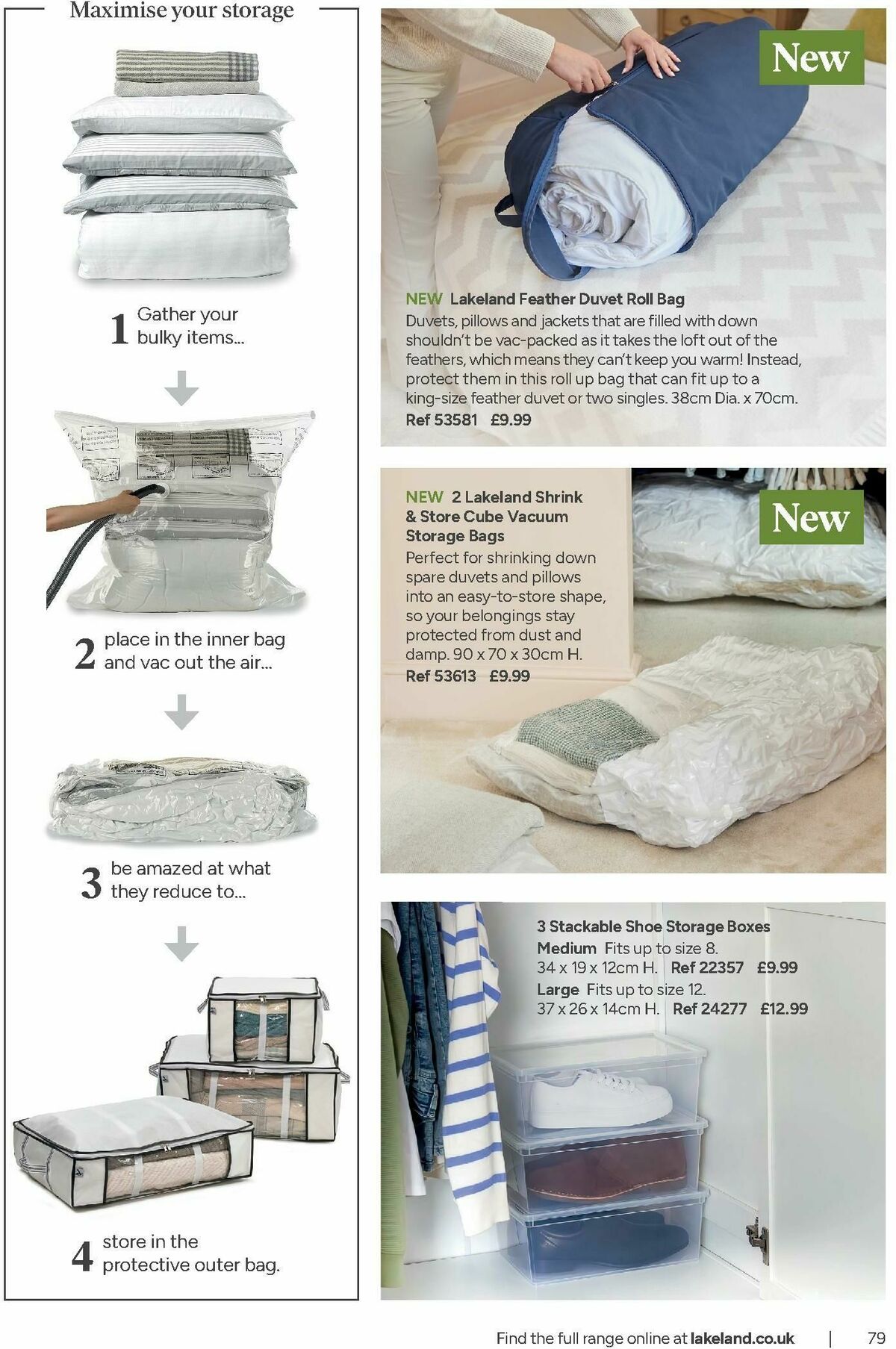 Maximise your storage

1 Gather your bulky items...

2 place in the inner bag and vac out the air...

3 be amazed at what they reduce to...

4 store in the protective outer bag.

New

NEW Lakeland Feather Duvet Roll Bag
Duvets, pillows and jackets that are filled with down shouldn't be vac-packed as it takes the loft out of the feathers, which means they can't keep you warm! Instead, protect them in this roll up bag that can fit up to a king-size feather duvet or two singles. 38cm Dia. x 70cm.
Ref 53581 £9.99

NEW 2 Lakeland Shrink & Store Cube Vacuum Storage Bags
Perfect for shrinking down spare duvets and pillows into an easy-to-store shape, so your belongings stay protected from dust and damp. 90 x 70 x 30cm H.
Ref 53613 £9.99

New

3 Stackable Shoe Storage Boxes
Medium Fits up to size 8. 34 x 19 x 12cm H. Ref 22357 £9.99
Large Fits up to size 12. 37 x 26 x 14cm H. Ref 24277 £12.99

Find the full range online at lakeland.co.uk | 79