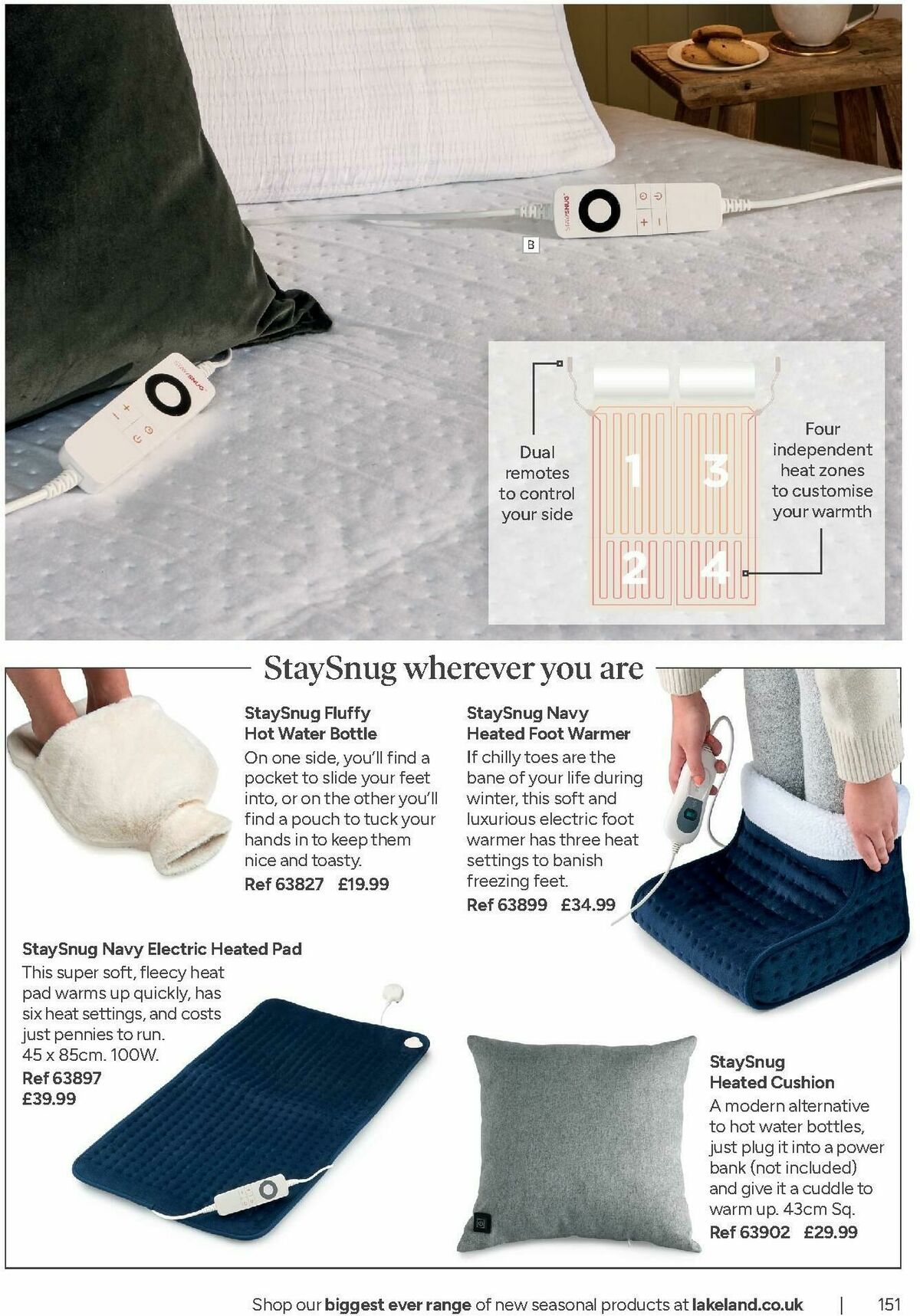 STAYSNUG

B

STAYSNUG

Dual remotes to control your side

1 3

2 4

Four independent heat zones to customise your warmth

StaySnug wherever you are

StaySnug Fluffy Hot Water Bottle
On one side, you'll find a pocket to slide your feet into, or on the other you'll find a pouch to tuck your hands in to keep them nice and toasty.
Ref 63827 £19.99

StaySnug Navy Heated Foot Warmer
If chilly toes are the bane of your life during winter, this soft and luxurious electric foot warmer has three heat settings to banish freezing feet.
Ref 63899 £34.99

StaySnug Navy Electric Heated Pad
This super soft, fleecy heat pad warms up quickly, has six heat settings, and costs just pennies to run. 45 x 85cm. 100W.
Ref 63897
£39.99

StaySnug Heated Cushion
A modern alternative to hot water bottles, just plug it into a power bank (not included) and give it a cuddle to warm up. 43cm Sq.
Ref 63902 £29.99

Shop our biggest ever range of new seasonal products at lakeland.co.uk | 151