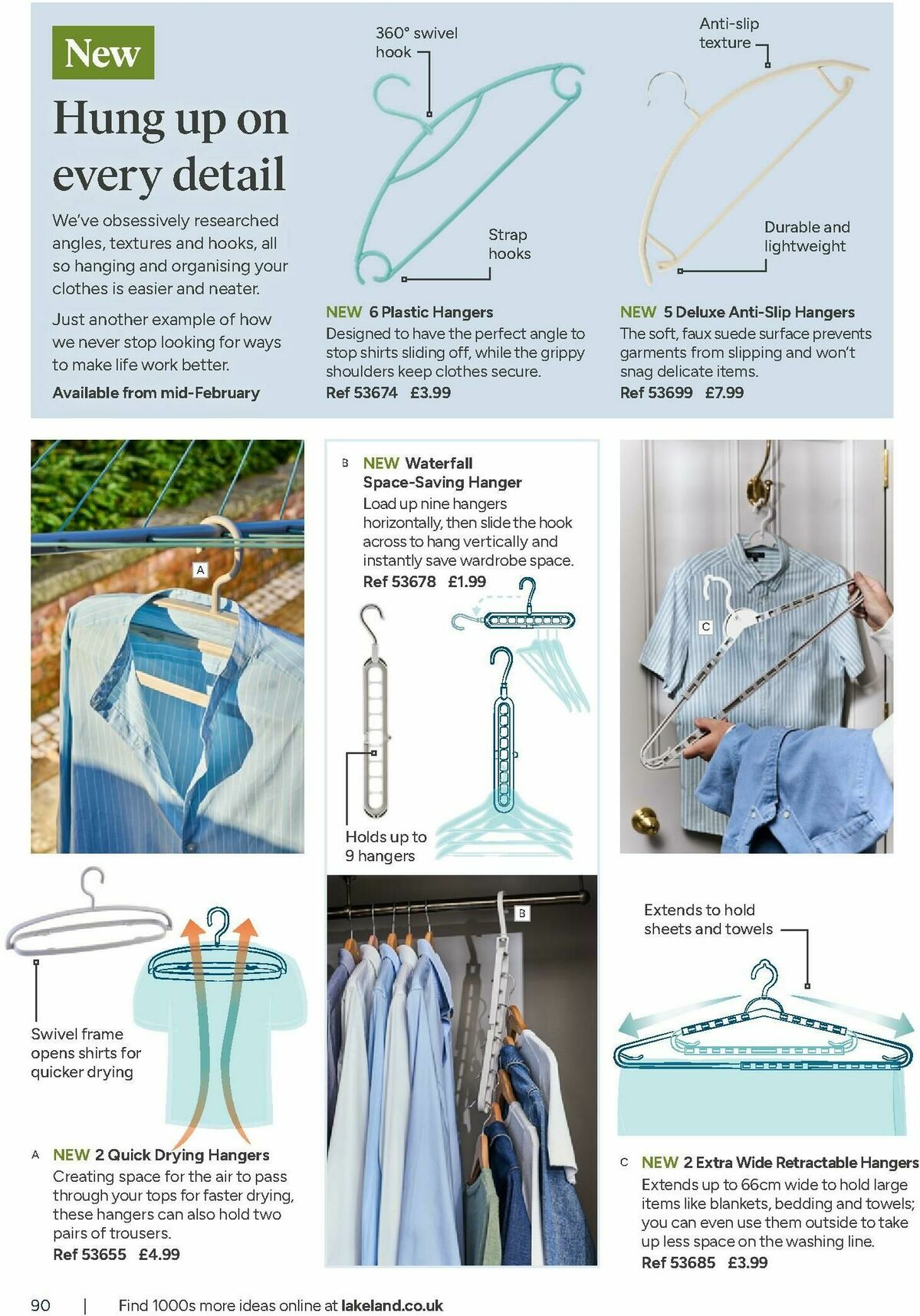 New

Hung up on every detail

We've obsessively researched angles, textures and hooks, all so hanging and organising your clothes is easier and neater.

Just another example of how we never stop looking for ways to make life work better.

Available from mid-February

360° swivel hook

Strap hooks

NEW 6 Plastic Hangers
Designed to have the perfect angle to stop shirts sliding off, while the grippy shoulders keep clothes secure.
Ref 53674 £3.99

Anti-slip texture

Durable and lightweight

NEW 5 Deluxe Anti-Slip Hangers
The soft, faux suede surface prevents garments from slipping and won't snag delicate items.
Ref 53699 £7.99

A

B NEW Waterfall Space-Saving Hanger
Load up nine hangers horizontally, then slide the hook across to hang vertically and instantly save wardrobe space.
Ref 53678 £1.99

Holds up to 9 hangers

C

Swivel frame opens shirts for quicker drying

A NEW 2 Quick Drying Hangers
Creating space for the air to pass through your tops for faster drying, these hangers can also hold two pairs of trousers.
Ref 53655 £4.99

B

Extends to hold sheets and towels

C NEW 2 Extra Wide Retractable Hangers
Extends up to 66cm wide to hold large items like blankets, bedding and towels; you can even use them outside to take up less space on the washing line.
Ref 53685 £3.99

90 | Find 1000s more ideas online at lakeland.co.uk