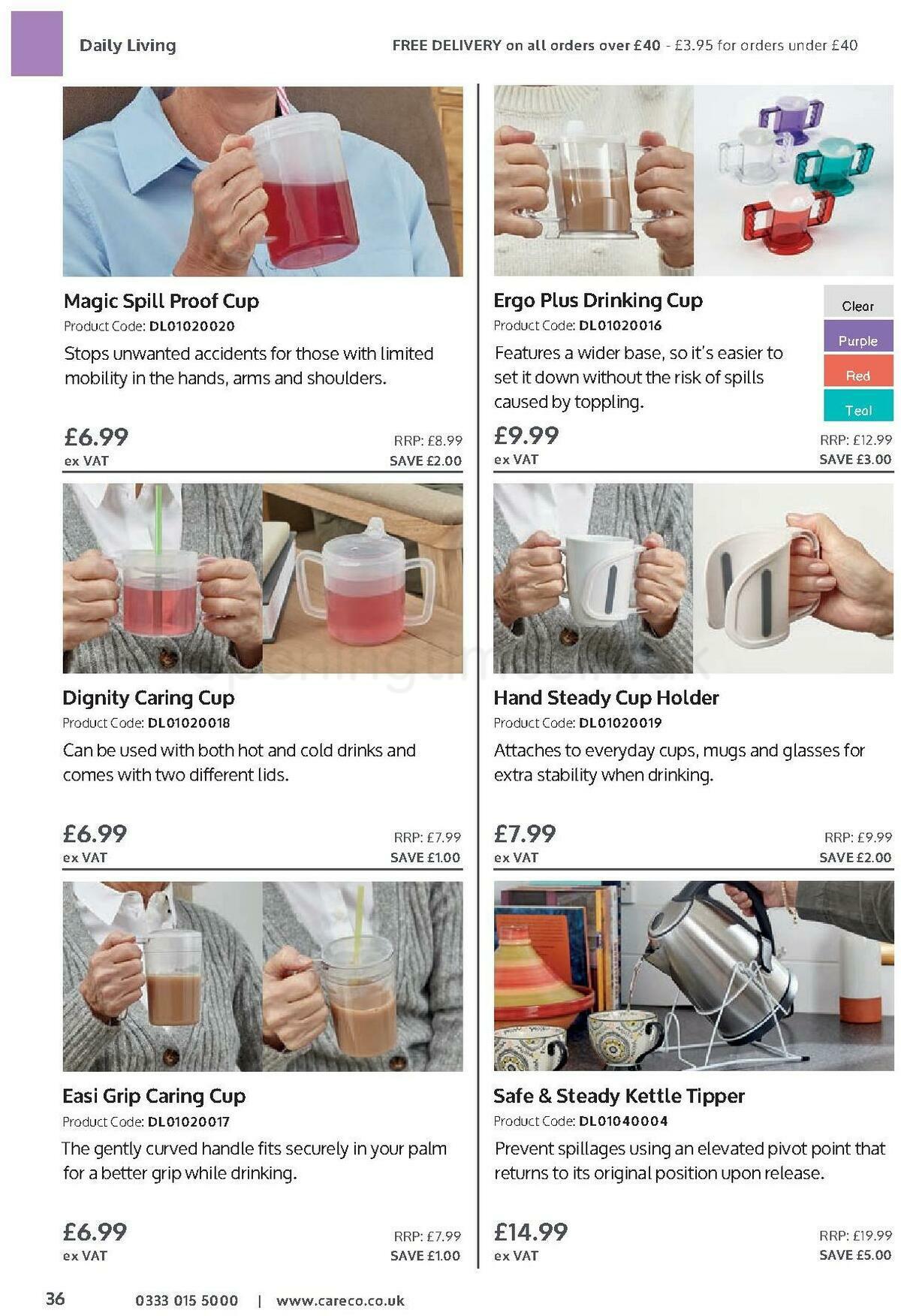 Daily Living

FREE DELIVERY on all orders over £40 - £3.95 for orders under £40

Magic Spill Proof Cup
Product Code: DL01020020
Stops unwanted accidents for those with limited mobility in the hands, arms and shoulders.
£6.99
ex VAT
RRP: £8.99
SAVE £2.00

Dignity Caring Cup
Product Code: DL01020018
Can be used with both hot and cold drinks and comes with two different lids.
£6.99
ex VAT
RRP: £7.99
SAVE £1.00

Easi Grip Caring Cup
Product Code: DL01020017
The gently curved handle fits securely in your palm for a better grip while drinking.
£6.99
ex VAT
RRP: £7.99
SAVE £1.00

Ergo Plus Drinking Cup
Product Code: DL01020016
Features a wider base, so it's easier to set it down without the risk of spills caused by toppling.
Clear
Purple
Red
Teal
£9.99
ex VAT
RRP: £12.99
SAVE £3.00

Hand Steady Cup Holder
Product Code: DL01020019
Attaches to everyday cups, mugs and glasses for extra stability when drinking.
£7.99
ex VAT
RRP: £9.99
SAVE £2.00

Safe & Steady Kettle Tipper
Product Code: DL01040004
Prevent spillages using an elevated pivot point that returns to its original position upon release.
£14.99
ex VAT
RRP: £19.99
SAVE £5.00

36 0333 015 5000 | www.careco.co.uk