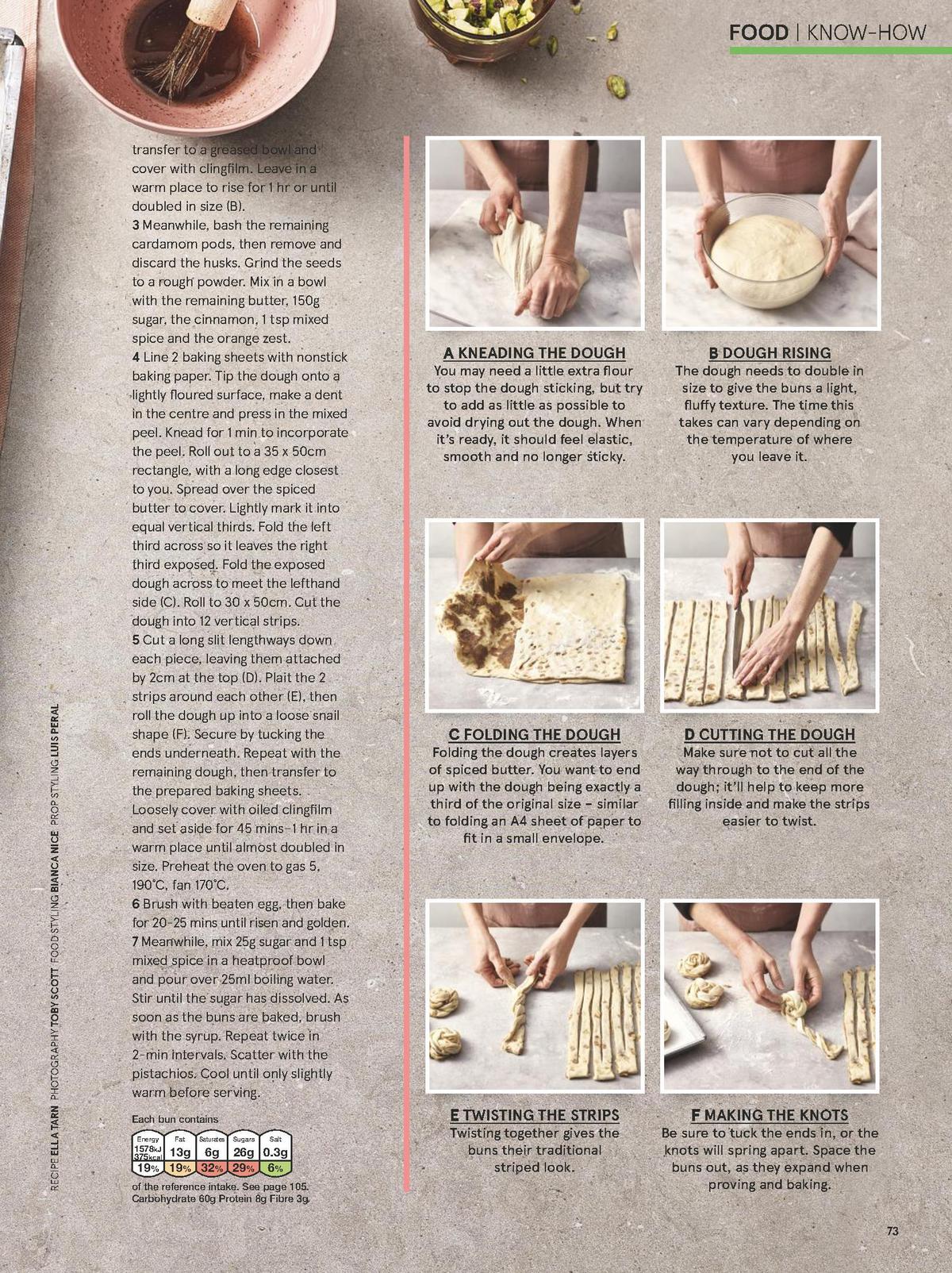 FOOD | KNOW-HOW

transfer to a greased bowl and cover with clingfilm. Leave in a warm place to rise for 1 hr or until doubled in size (B).
3 Meanwhile, bash the remaining cardamom pods, then remove and discard the husks. Grind the seeds to a rough powder. Mix in a bowl with the remaining butter, 150g sugar, the cinnamon, 1 tsp mixed spice and the orange zest.
4 Line 2 baking sheets with nonstick baking paper. Tip the dough onto a lightly floured surface, make a dent in the centre and press in the mixed peel. Knead for 1 min to incorporate the peel. Roll out to a 35 x 50cm rectangle, with a long edge closest to you. Spread over the spiced butter to cover. Lightly mark it into equal vertical thirds. Fold the left third across so it leaves the right third exposed. Fold the exposed dough across to meet the lefthand side (C). Roll to 30 x 50cm. Cut the dough into 12 vertical strips.
5 Cut a long slit lengthways down each piece, leaving them attached by 2cm at the top (D). Plait the 2 strips around each other (E), then roll the dough up into a loose snail shape (F). Secure by tucking the ends underneath. Repeat with the remaining dough, then transfer to the prepared baking sheets. Loosely cover with oiled clingfilm and set aside for 45 mins-1 hr in a warm place until almost doubled in size. Preheat the oven to gas 5, 190°C, fan 170°C.
6 Brush with beaten egg, then bake for 20-25 mins until risen and golden.
7 Meanwhile, mix 25g sugar and 1 tsp mixed spice in a heatproof bowl and pour over 25ml boiling water. Stir until the sugar has dissolved. As soon as the buns are baked, brush with the syrup. Repeat twice in 2-min intervals. Scatter with the pistachios. Cool until only slightly warm before serving.

Each bun contains

| Energy | Fat | Saturates | Sugars | Salt |
|---|---|---|---|---|
| 1578kJ 375kcal | 13g | 6g | 26g | 0.3g |
| 19% | 19% | 32% | 29% | 6% |

of the reference intake. See page 105. Carbohydrate 60g Protein 8g Fibre 3g

RECIPE ELLA TARN PHOTOGRAPHY TOBY SCOTT FOOD STYLING BIANCA NICE PROP STYLING LUIS PERAL

A KNEADING THE DOUGH
You may need a little extra flour to stop the dough sticking, but try to add as little as possible to avoid drying out the dough. When it's ready, it should feel elastic, smooth and no longer sticky.

B DOUGH RISING
The dough needs to double in size to give the buns a light, fluffy texture. The time this takes can vary depending on the temperature of where you leave it.

C FOLDING THE DOUGH
Folding the dough creates layers of spiced butter. You want to end up with the dough being exactly a third of the original size – similar to folding an A4 sheet of paper to fit in a small envelope.

D CUTTING THE DOUGH
Make sure not to cut all the way through to the end of the dough; it'll help to keep more filling inside and make the strips easier to twist.

E TWISTING THE STRIPS
Twisting together gives the buns their traditional striped look.

F MAKING THE KNOTS
Be sure to tuck the ends in, or the knots will spring apart. Space the buns out, as they expand when proving and baking.

73