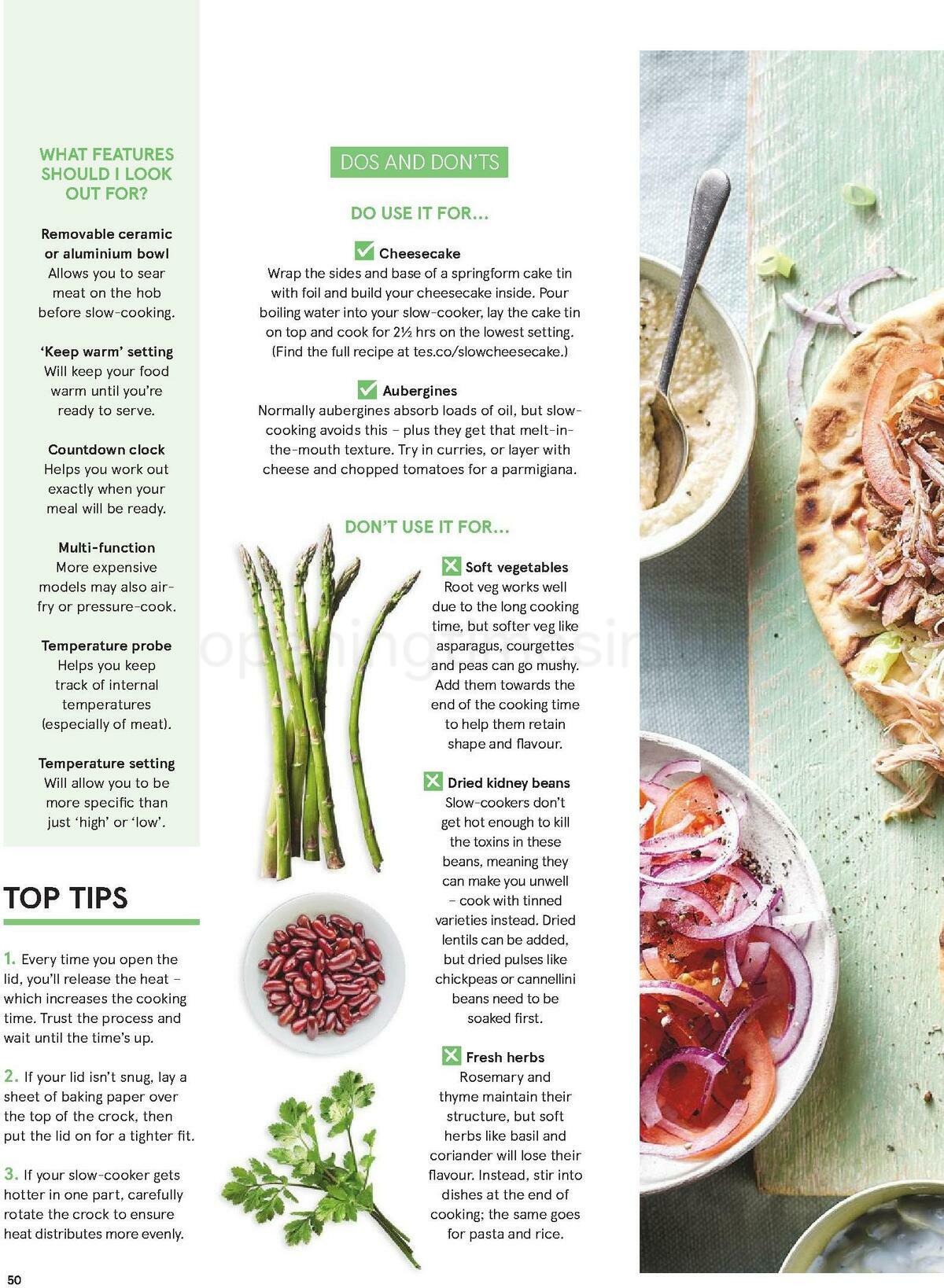 WHAT FEATURES SHOULD I LOOK OUT FOR?

Removable ceramic or aluminium bowl
Allows you to sear meat on the hob before slow-cooking.

'Keep warm' setting
Will keep your food warm until you're ready to serve.

Countdown clock
Helps you work out exactly when your meal will be ready.

Multi-function
More expensive models may also air-fry or pressure-cook.

Temperature probe
Helps you keep track of internal temperatures (especially of meat).

Temperature setting
Will allow you to be more specific than just 'high' or 'low'.

TOP TIPS

1. Every time you open the lid, you'll release the heat – which increases the cooking time. Trust the process and wait until the time's up.

2. If your lid isn't snug, lay a sheet of baking paper over the top of the crock, then put the lid on for a tighter fit.

3. If your slow-cooker gets hotter in one part, carefully rotate the crock to ensure heat distributes more evenly.

DOS AND DON'TS

DO USE IT FOR...

Cheesecake
Wrap the sides and base of a springform cake tin with foil and build your cheesecake inside. Pour boiling water into your slow-cooker, lay the cake tin on top and cook for 2½ hrs on the lowest setting. (Find the full recipe at tes.co/slowcheesecake.)

Aubergines
Normally aubergines absorb loads of oil, but slow-cooking avoids this – plus they get that melt-in-the-mouth texture. Try in curries, or layer with cheese and chopped tomatoes for a parmigiana.

DON'T USE IT FOR...

Soft vegetables
Root veg works well due to the long cooking time, but softer veg like asparagus, courgettes and peas can go mushy. Add them towards the end of the cooking time to help them retain shape and flavour.

Dried kidney beans
Slow-cookers don't get hot enough to kill the toxins in these beans, meaning they can make you unwell – cook with tinned varieties instead. Dried lentils can be added, but dried pulses like chickpeas or cannellini beans need to be soaked first.

Fresh herbs
Rosemary and thyme maintain their structure, but soft herbs like basil and coriander will lose their flavour. Instead, stir into dishes at the end of cooking; the same goes for pasta and rice.

50