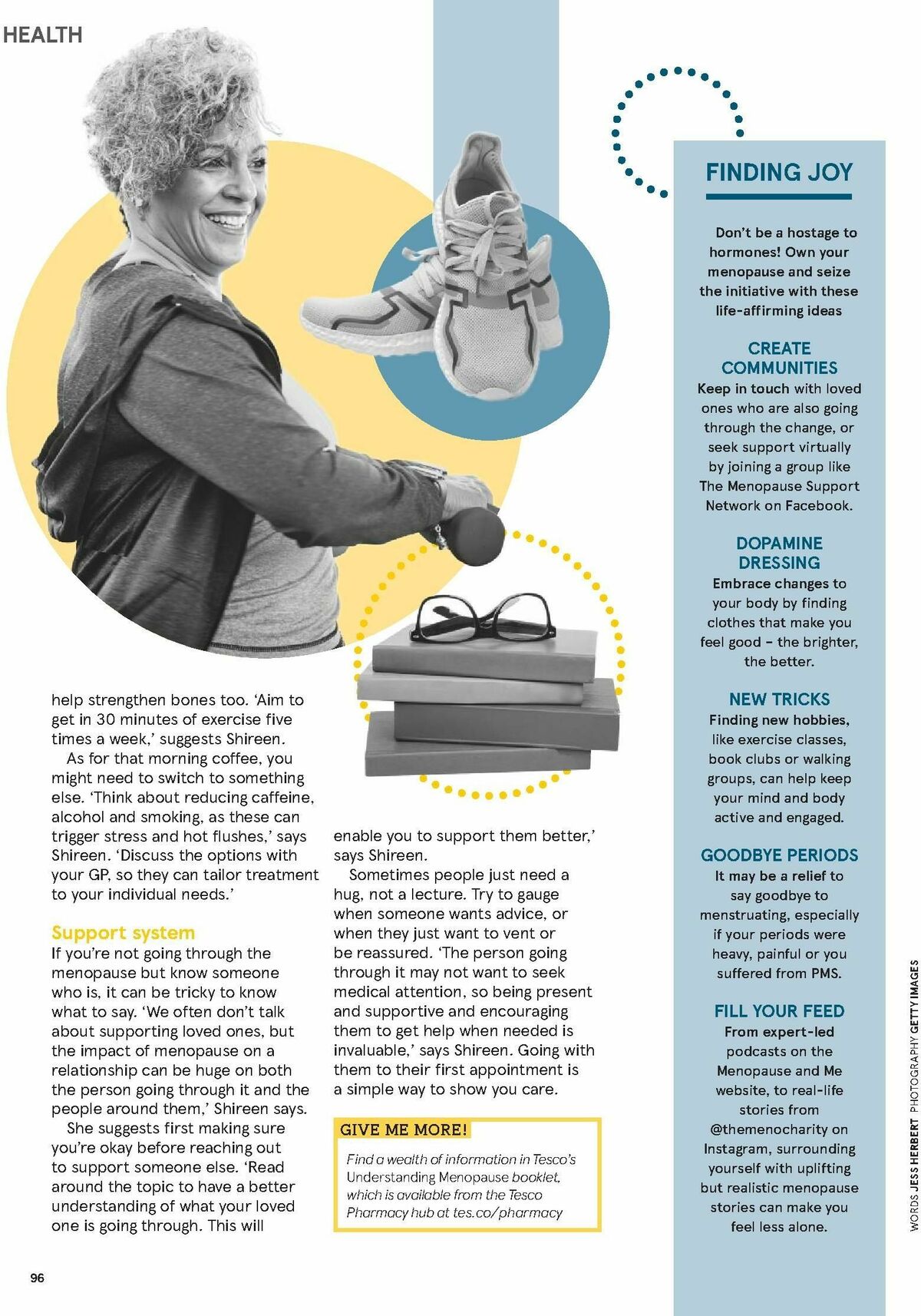 HEALTH

help strengthen bones too. 'Aim to get in 30 minutes of exercise five times a week,' suggests Shireen.

As for that morning coffee, you might need to switch to something else. 'Think about reducing caffeine, alcohol and smoking, as these can trigger stress and hot flushes,' says Shireen. 'Discuss the options with your GP, so they can tailor treatment to your individual needs.'

Support system
If you're not going through the menopause but know someone who is, it can be tricky to know what to say. 'We often don't talk about supporting loved ones, but the impact of menopause on a relationship can be huge on both the person going through it and the people around them,' Shireen says.

She suggests first making sure you're okay before reaching out to support someone else. 'Read around the topic to have a better understanding of what your loved one is going through. This will enable you to support them better,' says Shireen.

Sometimes people just need a hug, not a lecture. Try to gauge when someone wants advice, or when they just want to vent or be reassured. 'The person going through it may not want to seek medical attention, so being present and supportive and encouraging them to get help when needed is invaluable,' says Shireen. Going with them to their first appointment is a simple way to show you care.

GIVE ME MORE!
Find a wealth of information in Tesco's Understanding Menopause booklet, which is available from the Tesco Pharmacy hub at tes.co/pharmacy

FINDING JOY

Don't be a hostage to hormones! Own your menopause and seize the initiative with these life-affirming ideas

CREATE COMMUNITIES
Keep in touch with loved ones who are also going through the change, or seek support virtually by joining a group like The Menopause Support Network on Facebook.

DOPAMINE DRESSING
Embrace changes to your body by finding clothes that make you feel good – the brighter, the better.

NEW TRICKS
Finding new hobbies, like exercise classes, book clubs or walking groups, can help keep your mind and body active and engaged.

GOODBYE PERIODS
It may be a relief to say goodbye to menstruating, especially if your periods were heavy, painful or you suffered from PMS.

FILL YOUR FEED
From expert-led podcasts on the Menopause and Me website, to real-life stories from @themenocharity on Instagram, surrounding yourself with uplifting but realistic menopause stories can make you feel less alone.

WORDS JESS HERBERT PHOTOGRAPHY GETTY IMAGES

96