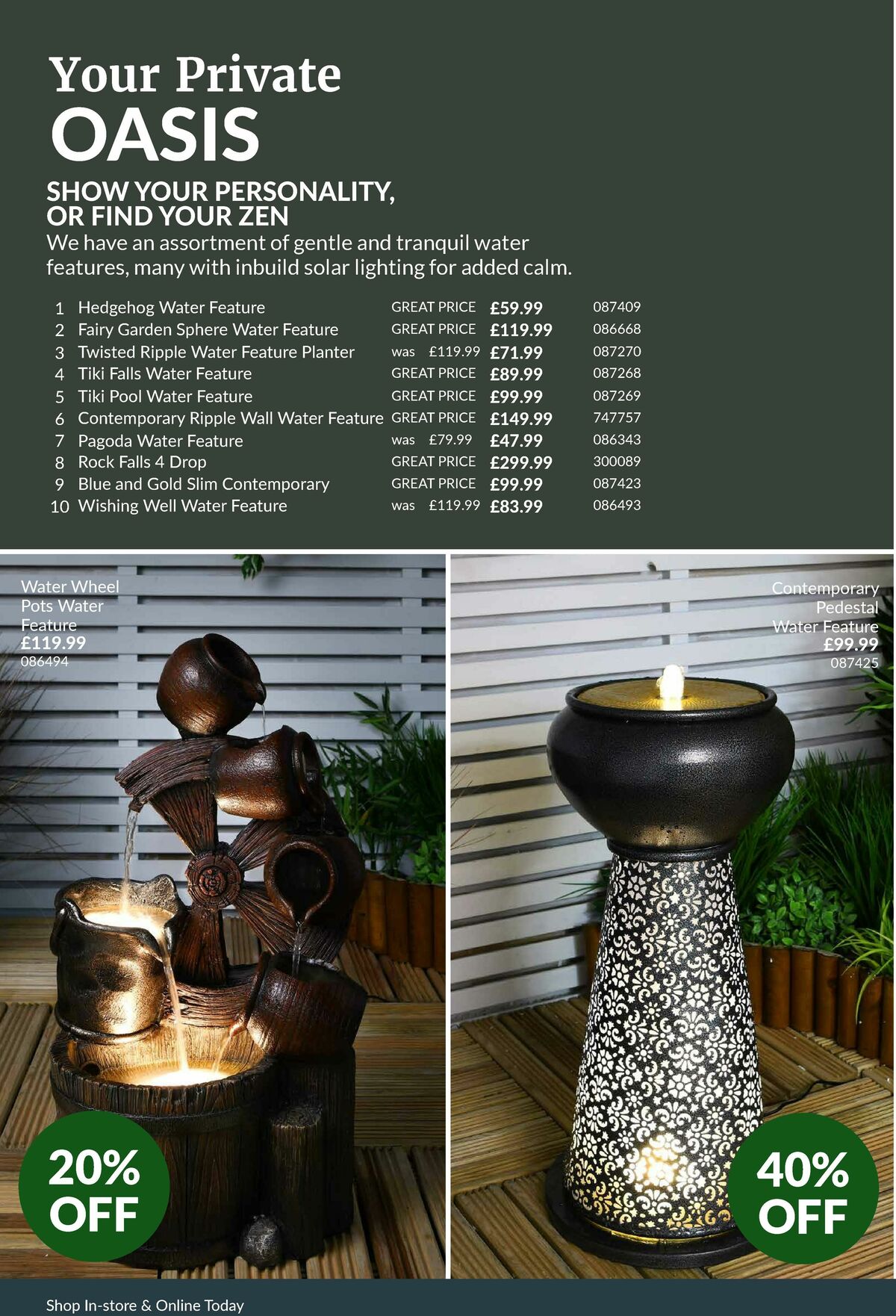 Your Private
OASIS

SHOW YOUR PERSONALITY, OR FIND YOUR ZEN

We have an assortment of gentle and tranquil water features, many with inbuild solar lighting for added calm.

| | | | | |
|---|---|---|---|---|
| 1 | Hedgehog Water Feature | GREAT PRICE | £59.99 | 087409 |
| 2 | Fairy Garden Sphere Water Feature | GREAT PRICE | £119.99 | 086668 |
| 3 | Twisted Ripple Water Feature Planter | was £119.99 | £71.99 | 087270 |
| 4 | Tiki Falls Water Feature | GREAT PRICE | £89.99 | 087268 |
| 5 | Tiki Pool Water Feature | GREAT PRICE | £99.99 | 087269 |
| 6 | Contemporary Ripple Wall Water Feature | GREAT PRICE | £149.99 | 747757 |
| 7 | Pagoda Water Feature | was £79.99 | £47.99 | 086343 |
| 8 | Rock Falls 4 Drop | GREAT PRICE | £299.99 | 300089 |
| 9 | Blue and Gold Slim Contemporary | GREAT PRICE | £99.99 | 087423 |
| 10 | Wishing Well Water Feature | was £119.99 | £83.99 | 086493 |

Water Wheel Pots Water Feature
£119.99
086494

20% OFF

Contemporary Pedestal Water Feature
£99.99
087425

40% OFF

Shop In-store & Online Today