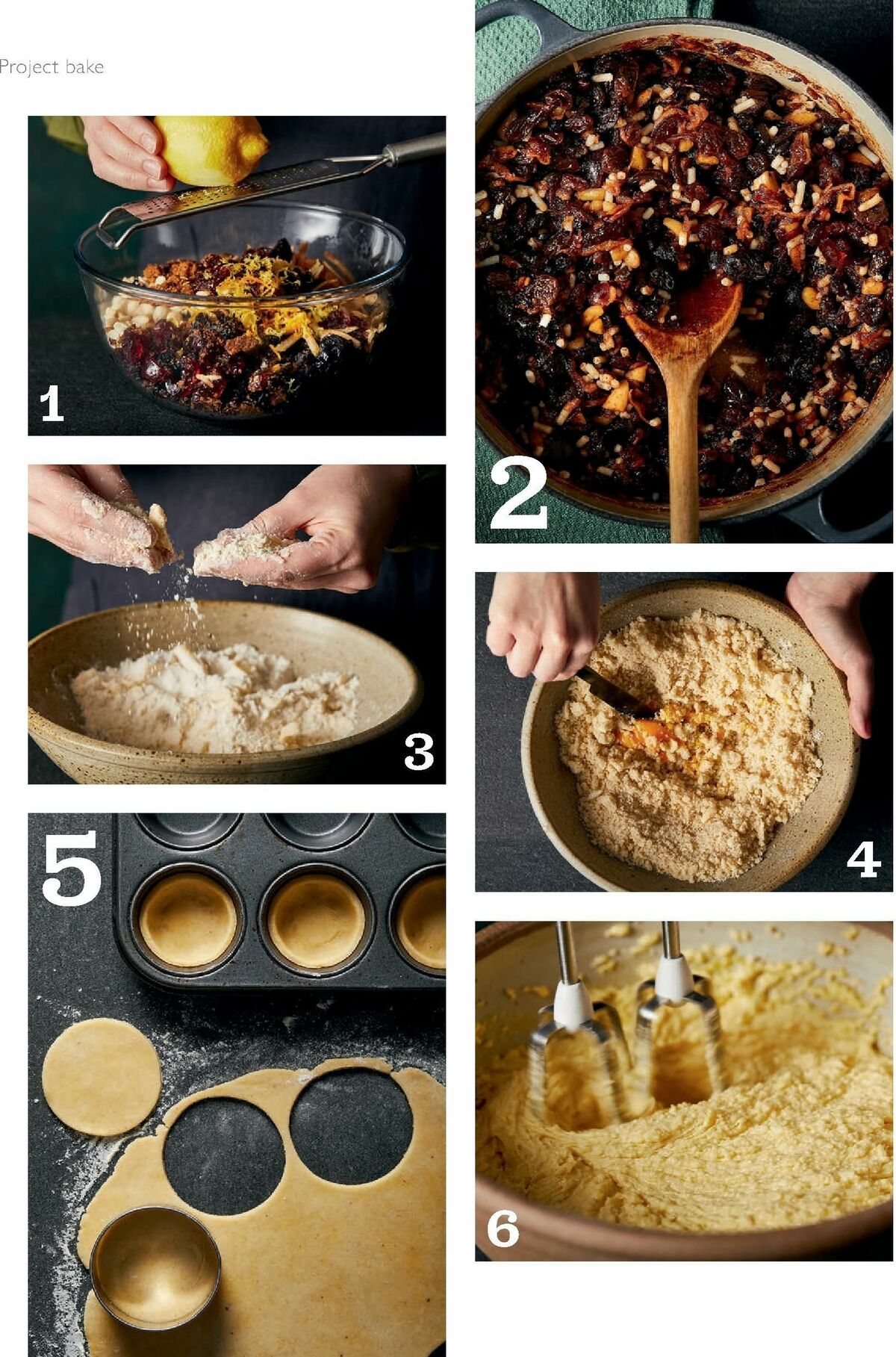 Project bake

1

2

3

4

5

6