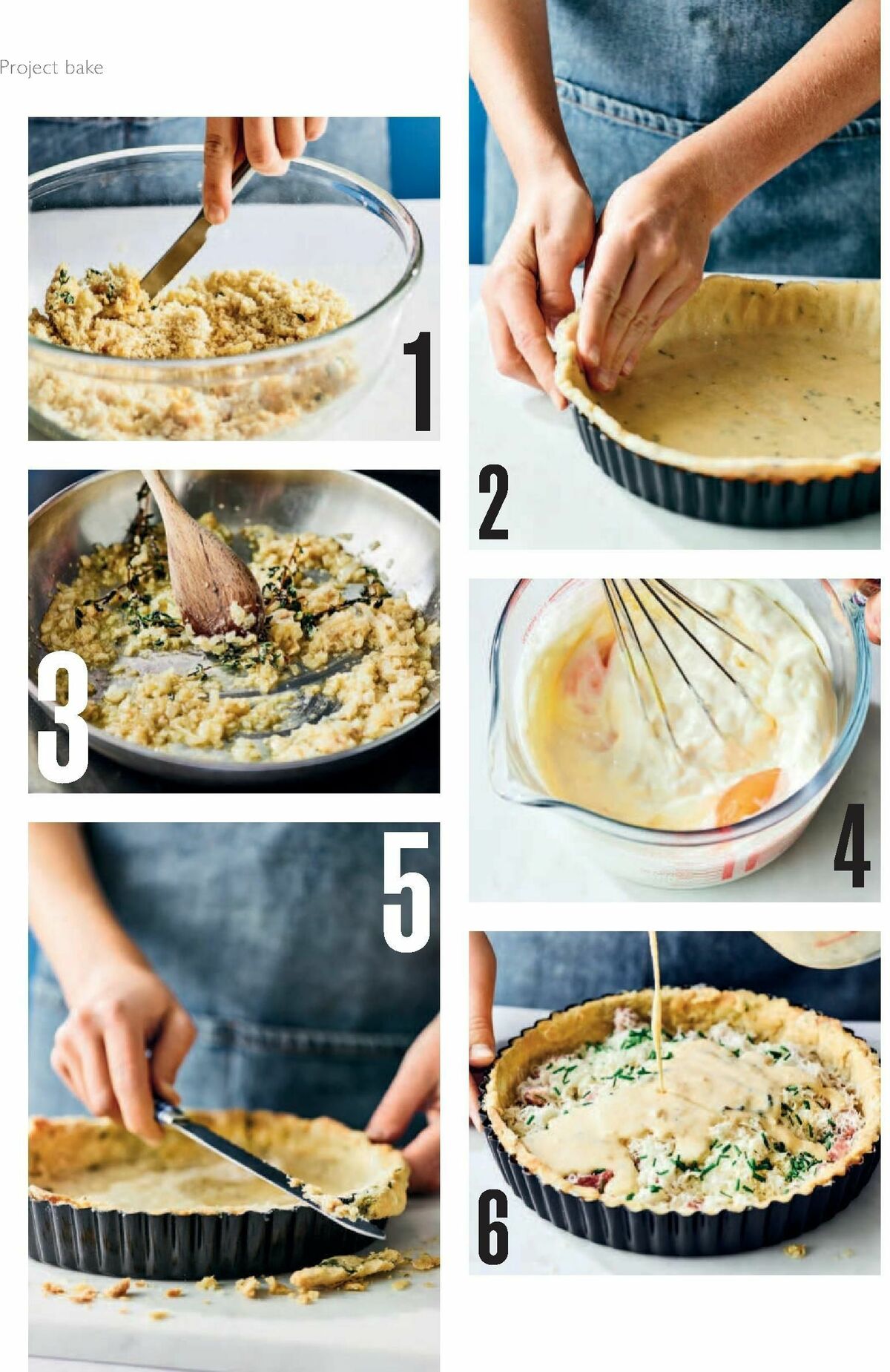 Project bake

1

2

3

4

5

6