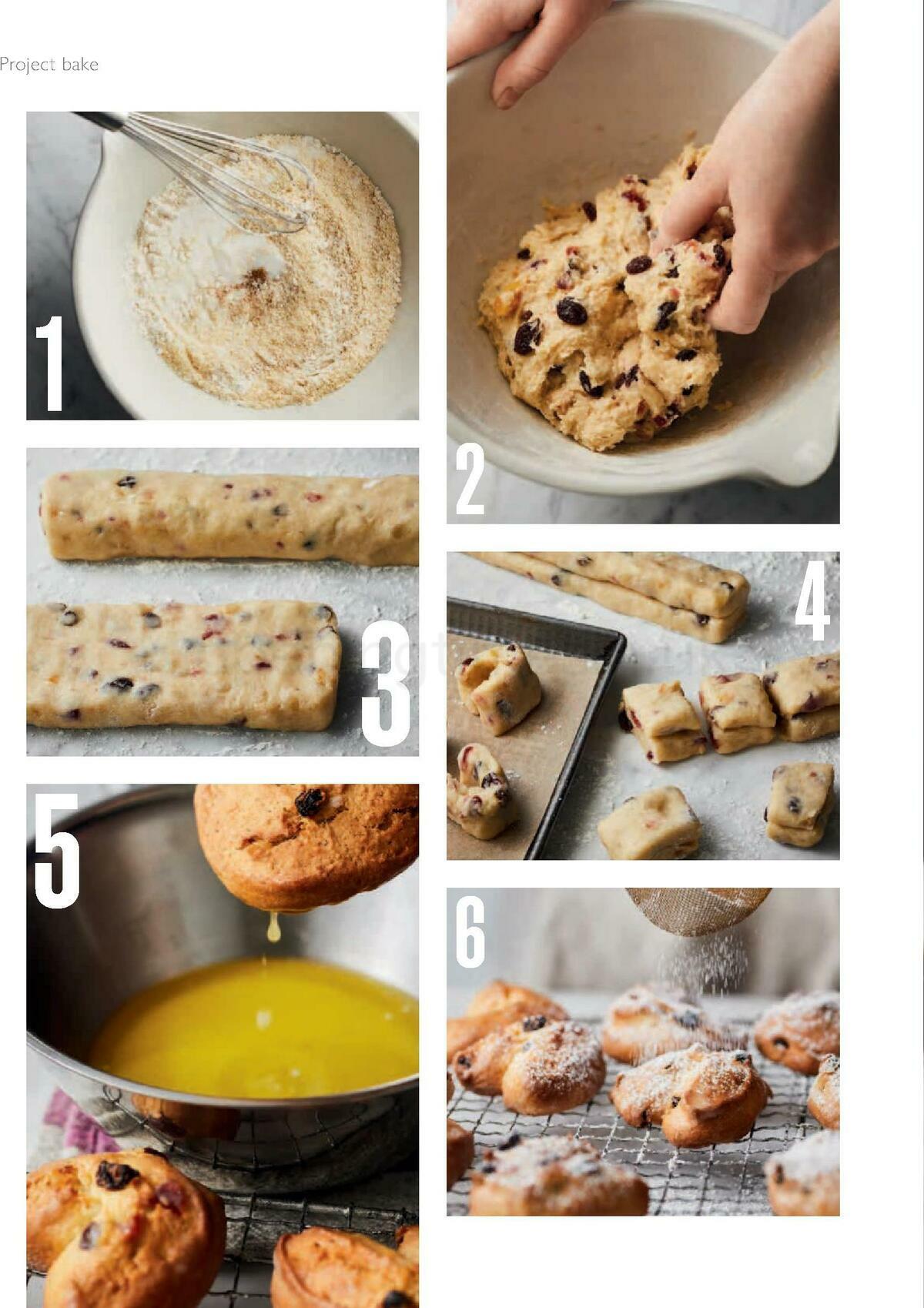 Project bake

1

2

3

4

5

6