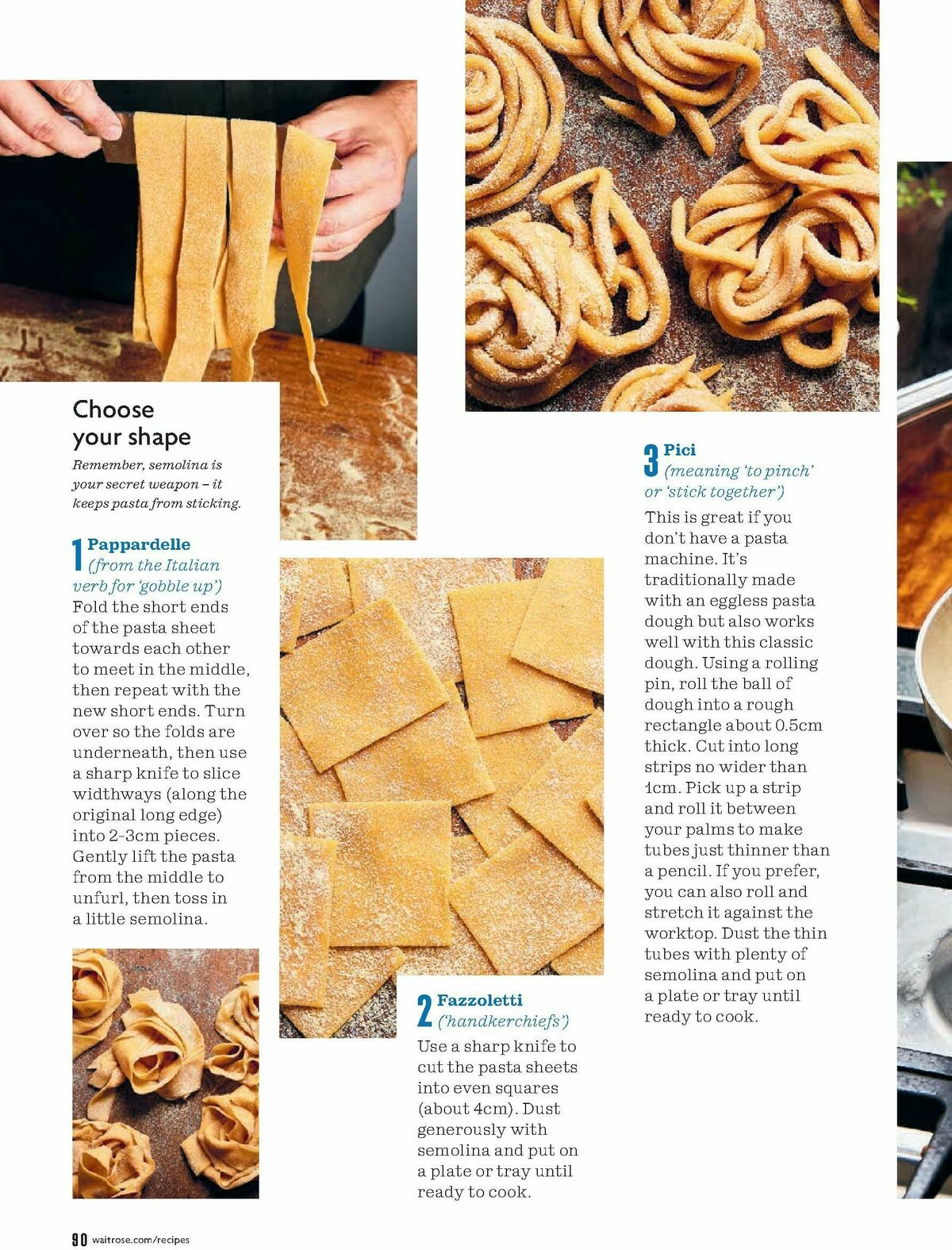 Choose your shape

Remember, semolina is your secret weapon – it keeps pasta from sticking.

1 Pappardelle (from the Italian verb for 'gobble up')
Fold the short ends of the pasta sheet towards each other to meet in the middle, then repeat with the new short ends. Turn over so the folds are underneath, then use a sharp knife to slice widthways (along the original long edge) into 2-3cm pieces. Gently lift the pasta from the middle to unfurl, then toss in a little semolina.

2 Fazzoletti ('handkerchiefs')
Use a sharp knife to cut the pasta sheets into even squares (about 4cm). Dust generously with semolina and put on a plate or tray until ready to cook.

3 Pici (meaning 'to pinch' or 'stick together')
This is great if you don't have a pasta machine. It's traditionally made with an eggless pasta dough but also works well with this classic dough. Using a rolling pin, roll the ball of dough into a rough rectangle about 0.5cm thick. Cut into long strips no wider than 1cm. Pick up a strip and roll it between your palms to make tubes just thinner than a pencil. If you prefer, you can also roll and stretch it against the worktop. Dust the thin tubes with plenty of semolina and put on a plate or tray until ready to cook.

90 waitrose.com/recipes