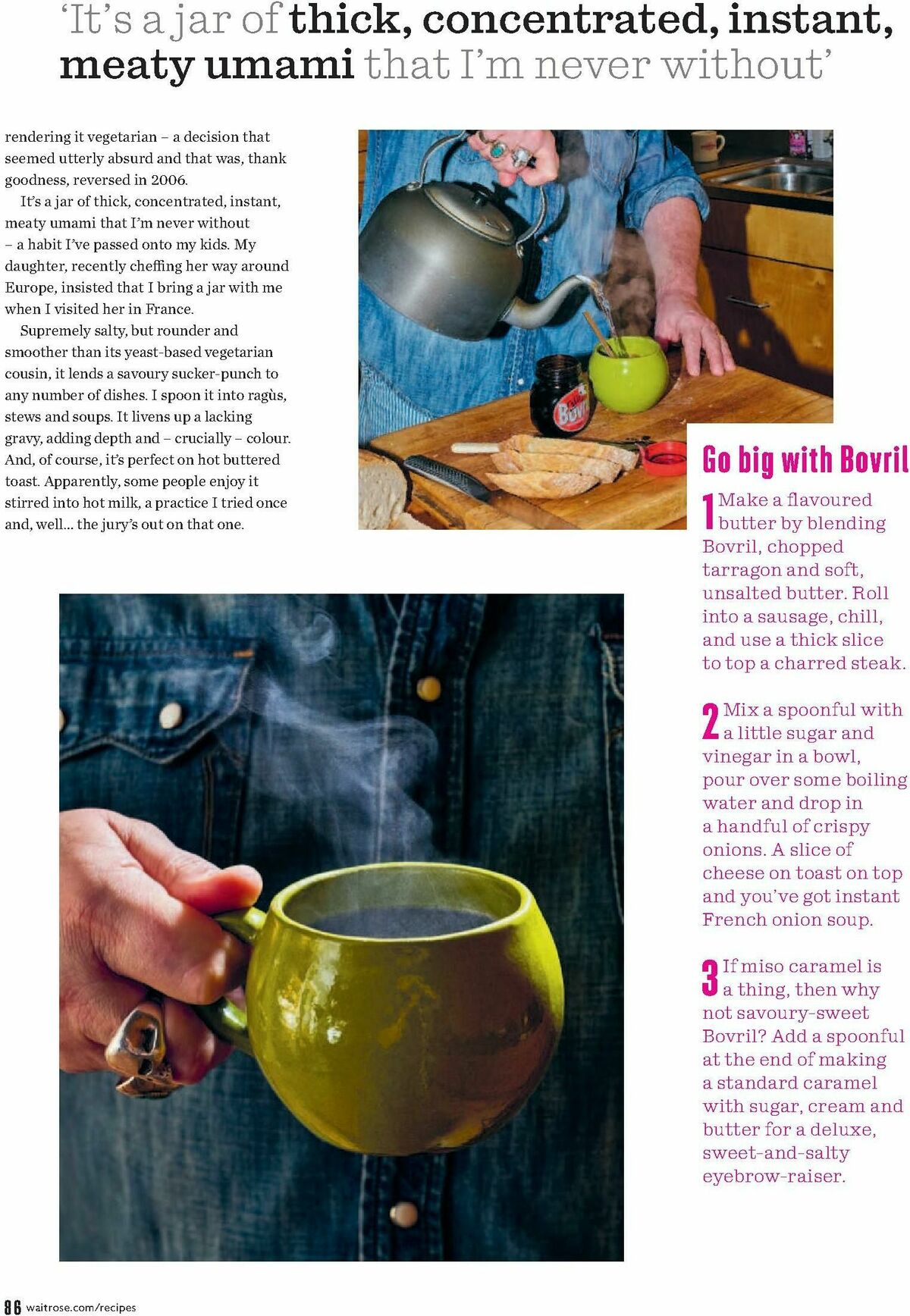 'It's a jar of thick, concentrated, instant, meaty umami that I'm never without'

rendering it vegetarian – a decision that seemed utterly absurd and that was, thank goodness, reversed in 2006.

It's a jar of thick, concentrated, instant, meaty umami that I'm never without – a habit I've passed onto my kids. My daughter, recently cheffing her way around Europe, insisted that I bring a jar with me when I visited her in France.

Supremely salty, but rounder and smoother than its yeast-based vegetarian cousin, it lends a savoury sucker-punch to any number of dishes. I spoon it into ragùs, stews and soups. It livens up a lacking gravy, adding depth and – crucially – colour. And, of course, it's perfect on hot buttered toast. Apparently, some people enjoy it stirred into hot milk, a practice I tried once and, well... the jury's out on that one.

Bovril

Go big with Bovril

1 Make a flavoured butter by blending Bovril, chopped tarragon and soft, unsalted butter. Roll into a sausage, chill, and use a thick slice to top a charred steak.

2 Mix a spoonful with a little sugar and vinegar in a bowl, pour over some boiling water and drop in a handful of crispy onions. A slice of cheese on toast on top and you've got instant French onion soup.

3 If miso caramel is a thing, then why not savoury-sweet Bovril? Add a spoonful at the end of making a standard caramel with sugar, cream and butter for a deluxe, sweet-and-salty eyebrow-raiser.

86 waitrose.com/recipes