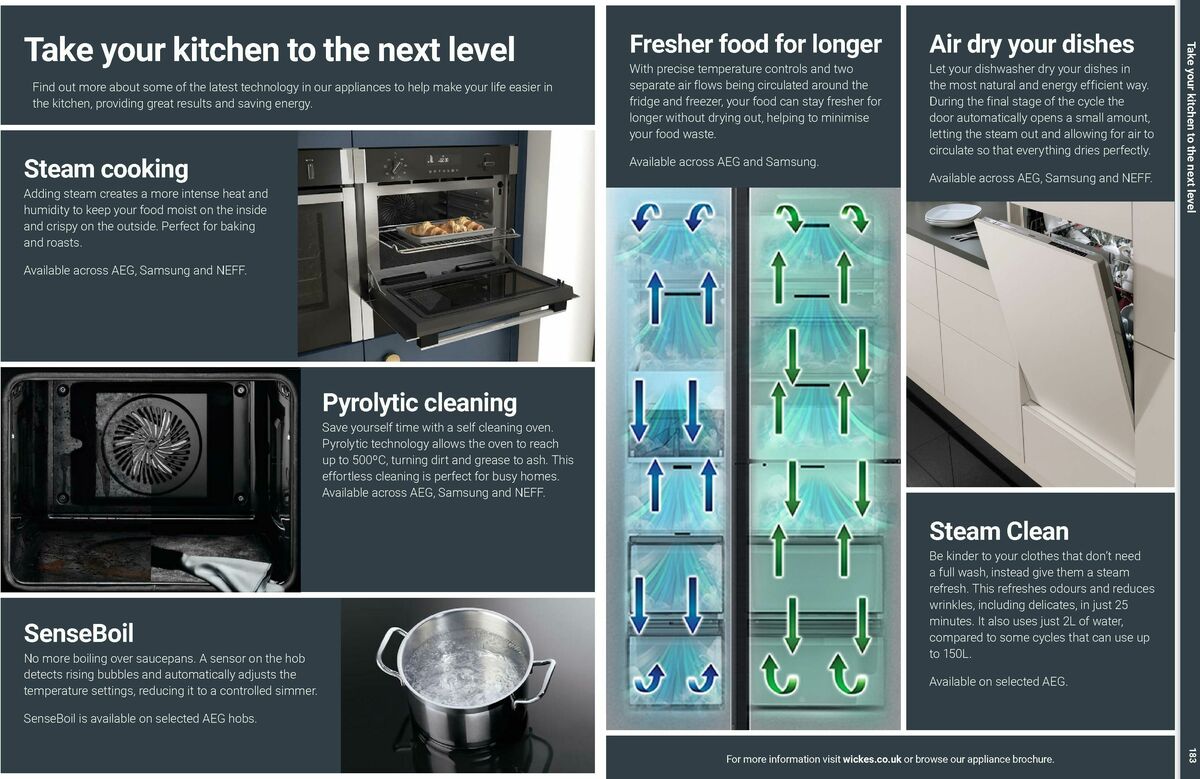 Take your kitchen to the next level

Find out more about some of the latest technology in our appliances to help make your life easier in the kitchen, providing great results and saving energy.

Steam cooking

Adding steam creates a more intense heat and humidity to keep your food moist on the inside and crispy on the outside. Perfect for baking and roasts.

Available across AEG, Samsung and NEFF.

Pyrolytic cleaning

Save yourself time with a self cleaning oven. Pyrolytic technology allows the oven to reach up to 500°C, turning dirt and grease to ash. This effortless cleaning is perfect for busy homes. Available across AEG, Samsung and NEFF.

SenseBoil

No more boiling over saucepans. A sensor on the hob detects rising bubbles and automatically adjusts the temperature settings, reducing it to a controlled simmer.

SenseBoil is available on selected AEG hobs.

Fresher food for longer

With precise temperature controls and two separate air flows being circulated around the fridge and freezer, your food can stay fresher for longer without drying out, helping to minimise your food waste.

Available across AEG and Samsung.

Air dry your dishes

Let your dishwasher dry your dishes in the most natural and energy efficient way. During the final stage of the cycle the door automatically opens a small amount, letting the steam out and allowing for air to circulate so that everything dries perfectly.

Available across AEG, Samsung and NEFF.

Steam Clean

Be kinder to your clothes that don't need a full wash, instead give them a steam refresh. This refreshes odours and reduces wrinkles, including delicates, in just 25 minutes. It also uses just 2L of water, compared to some cycles that can use up to 150L.

Available on selected AEG.

For more information visit wickes.co.uk or browse our appliance brochure.

Take your kitchen to the next level

183