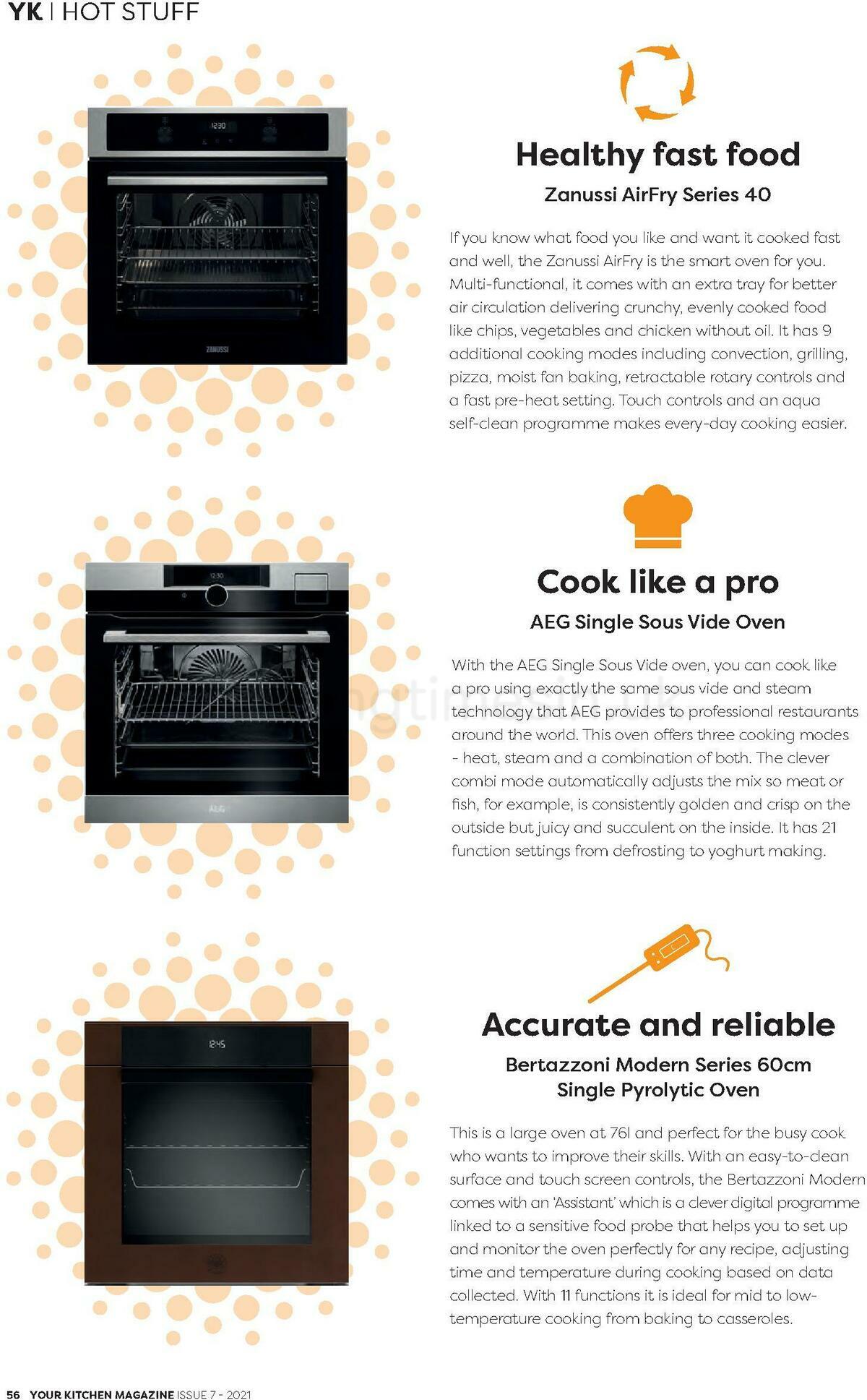 YK | HOT STUFF

12:30

ZANUSSI

Healthy fast food

Zanussi AirFry Series 40

If you know what food you like and want it cooked fast and well, the Zanussi AirFry is the smart oven for you. Multi-functional, it comes with an extra tray for better air circulation delivering crunchy, evenly cooked food like chips, vegetables and chicken without oil. It has 9 additional cooking modes including convection, grilling, pizza, moist fan baking, retractable rotary controls and a fast pre-heat setting. Touch controls and an aqua self-clean programme makes every-day cooking easier.

12:30

AEG

Cook like a pro

AEG Single Sous Vide Oven

With the AEG Single Sous Vide oven, you can cook like a pro using exactly the same sous vide and steam technology that AEG provides to professional restaurants around the world. This oven offers three cooking modes - heat, steam and a combination of both. The clever combi mode automatically adjusts the mix so meat or fish, for example, is consistently golden and crisp on the outside but juicy and succulent on the inside. It has 21 function settings from defrosting to yoghurt making.

12:45

Accurate and reliable

Bertazzoni Modern Series 60cm Single Pyrolytic Oven

This is a large oven at 76l and perfect for the busy cook who wants to improve their skills. With an easy-to-clean surface and touch screen controls, the Bertazzoni Modern comes with an 'Assistant' which is a clever digital programme linked to a sensitive food probe that helps you to set up and monitor the oven perfectly for any recipe, adjusting time and temperature during cooking based on data collected. With 11 functions it is ideal for mid to low-temperature cooking from baking to casseroles.

56 YOUR KITCHEN MAGAZINE ISSUE 7 - 2021